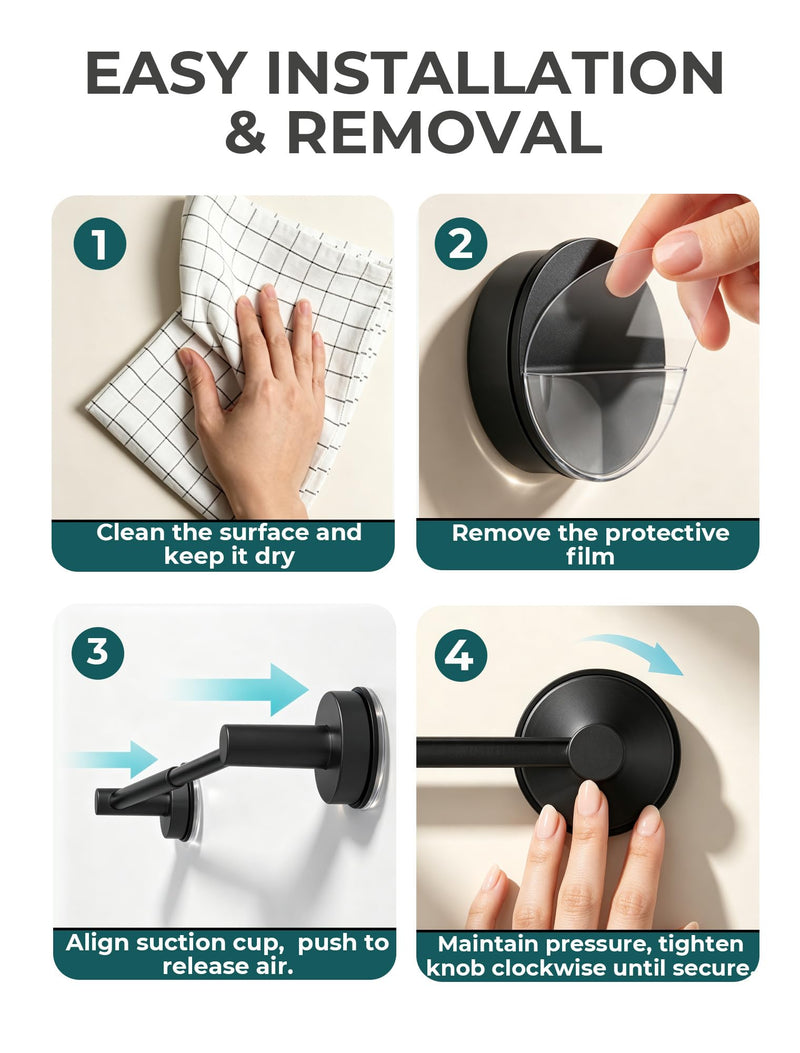 EASY INSTALLATION & REMOVAL

1

Clean the surface and keep it dry

2

Remove the protective film

3

Align suction cup,  push to release air.

4

Maintain pressure, tighten knob clockwise until secure.