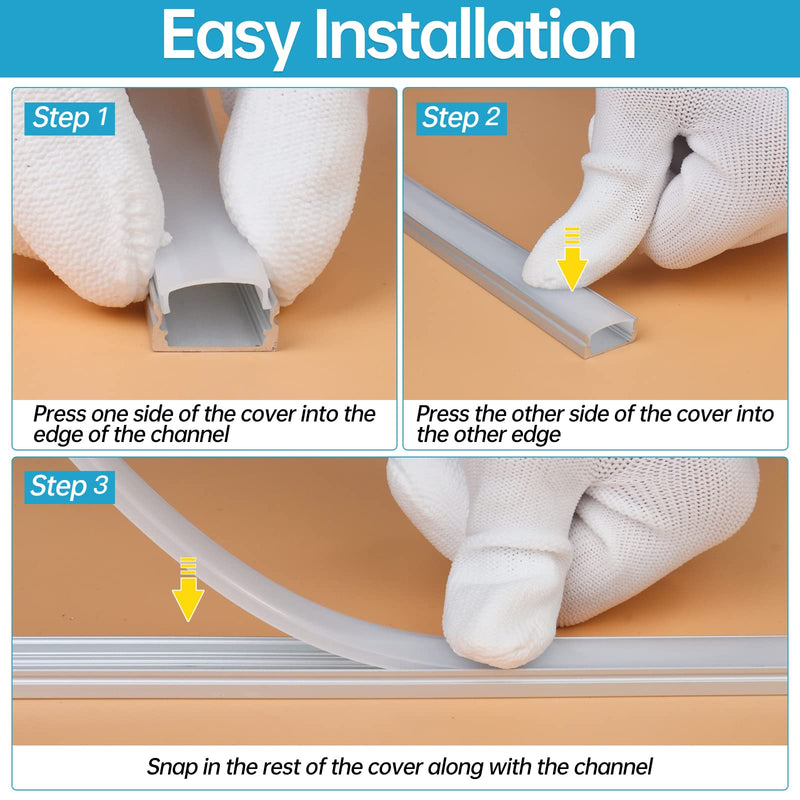 Easy Installation

Step 1

Press one side of the cover into the edge of the channel

Step 2

Press the other side of the cover into the other edge

Step 3

Snap in the rest of the cover along with the channel