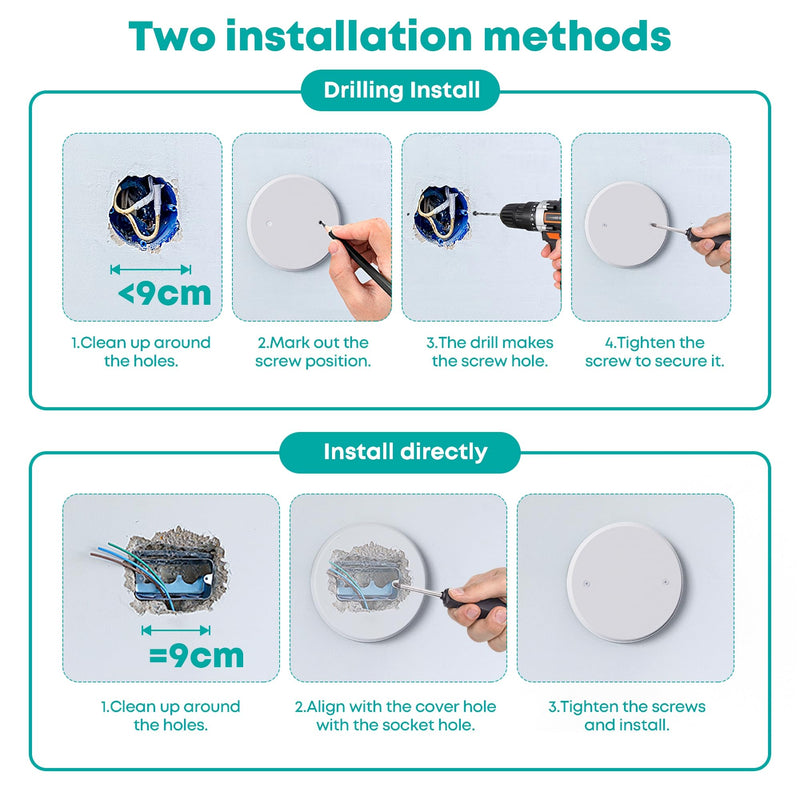 Two installation methods

Drilling Install

<9cm

1.Clean up around the holes.

2.Mark out the screw position.

3.The drill makes the screw hole.

4.Tighten the screw to secure it.

Install directly

=9cm

1.Clean up around the holes.

2.Align with the cover hole with the socket hole.

3.Tighten the screws and install.