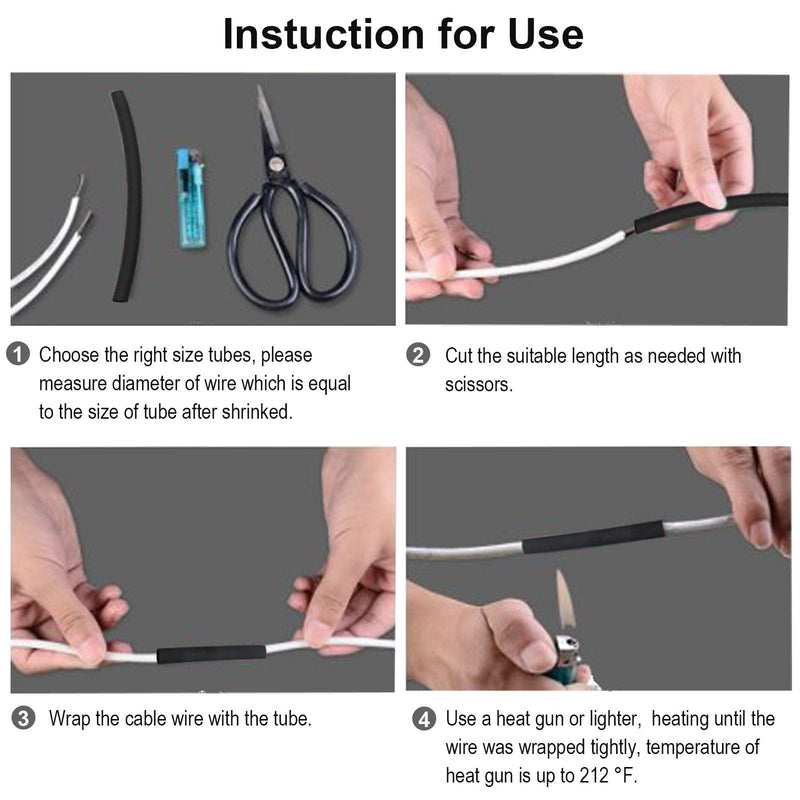 Instuction for Use

1 Choose the right size tubes, please measure diameter of wire which is equal to the size of tube after shrinked.

2 Cut the suitable length as needed with scissors.

3 Wrap the cable wire with the tube.

4 Use a heat gun or lighter, heating until the wire was wrapped tightly, temperature of heat gun is up to 212 °F.