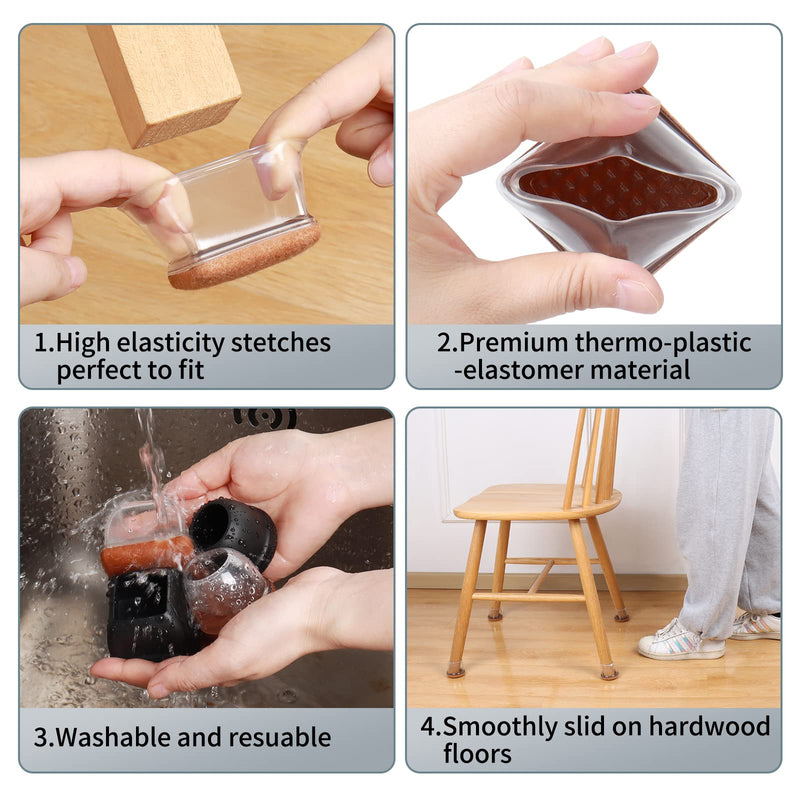 1.High elasticity stetches perfect to fit

2.Premium thermo-plastic -elastomer material

3.Washable and resuable

4.Smoothly slid on hardwood floors