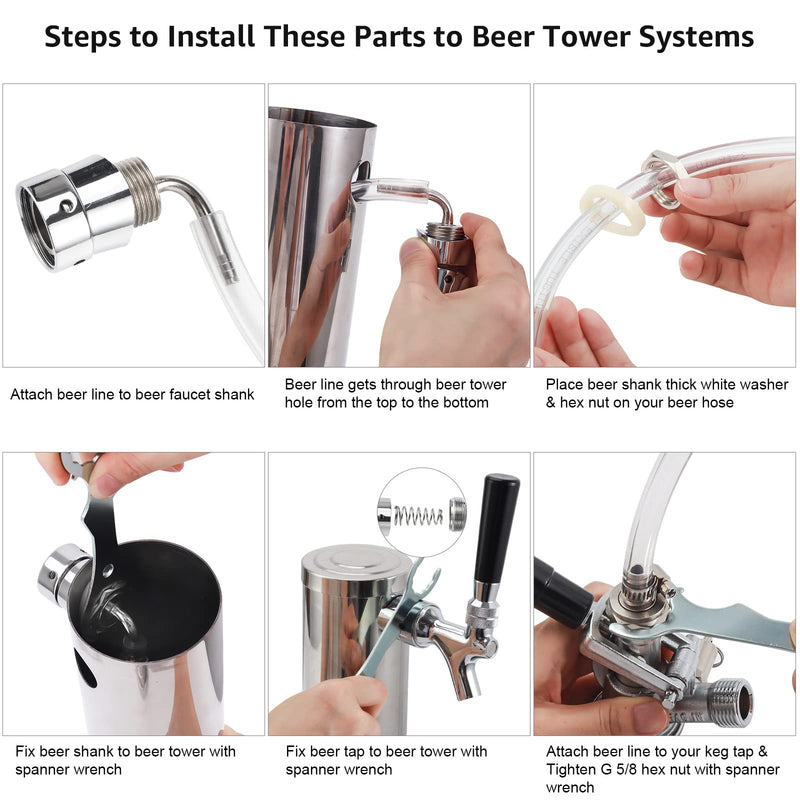 Steps to Install These Parts to Beer Tower Systems

Attach beer line to beer faucet shank

Beer line gets through beer tower hole from the top to the bottom

Place beer shank thick white washer & hex nut on your beer hose

Fix beer shank to beer tower with spanner wrench

Fix beer tap to beer tower with spanner wrench

Attach beer line to your keg tap & Tighten G 5/8 hex nut with spanner wrench