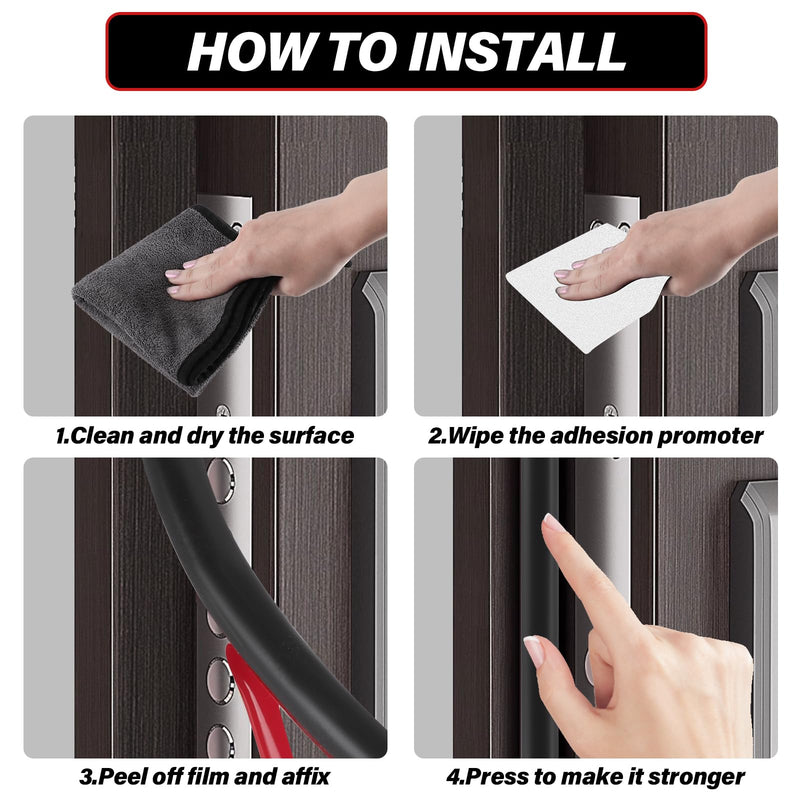 HOW TO INSTALL

1.Clean and dry the surface

2.Wipe the adhesion promoter

3.Peel off film and affix

4.Press to make it stronger