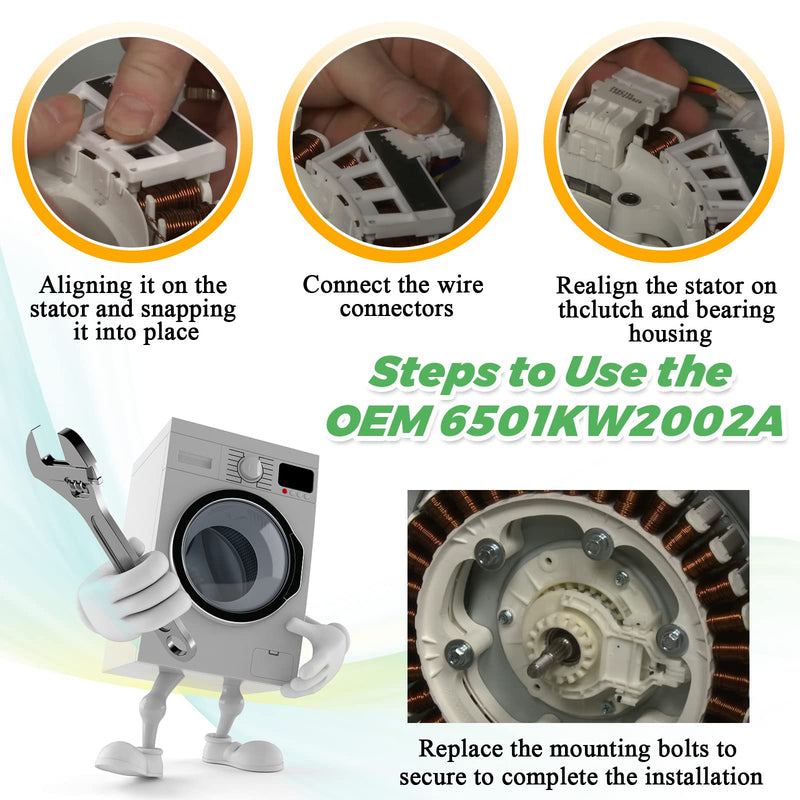 Aligning it on the stator and snapping it into place

Connect the wire connectors

Realign the stator on thclutch and bearing housing

Steps to Use the OEM 6501KW2002A

Replace the mounting bolts to secure to complete the installation