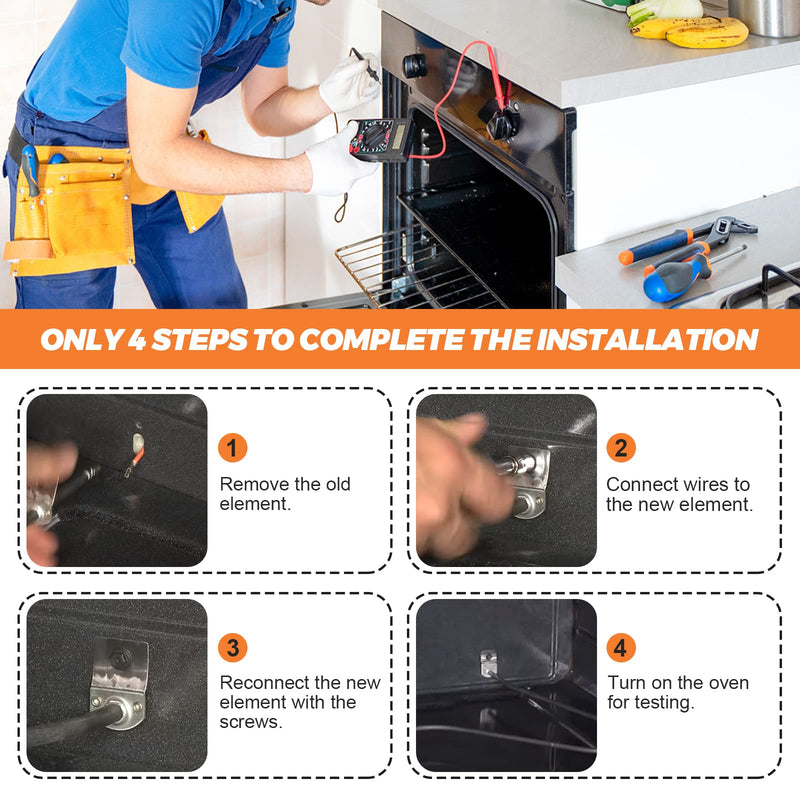 ONLY 4 STEPS TO COMPLETE THE INSTALLATION

1
Remove the old element.

2
Connect wires to the new element.

3
Reconnect the new element with the screws.

4
Turn on the oven for testing.