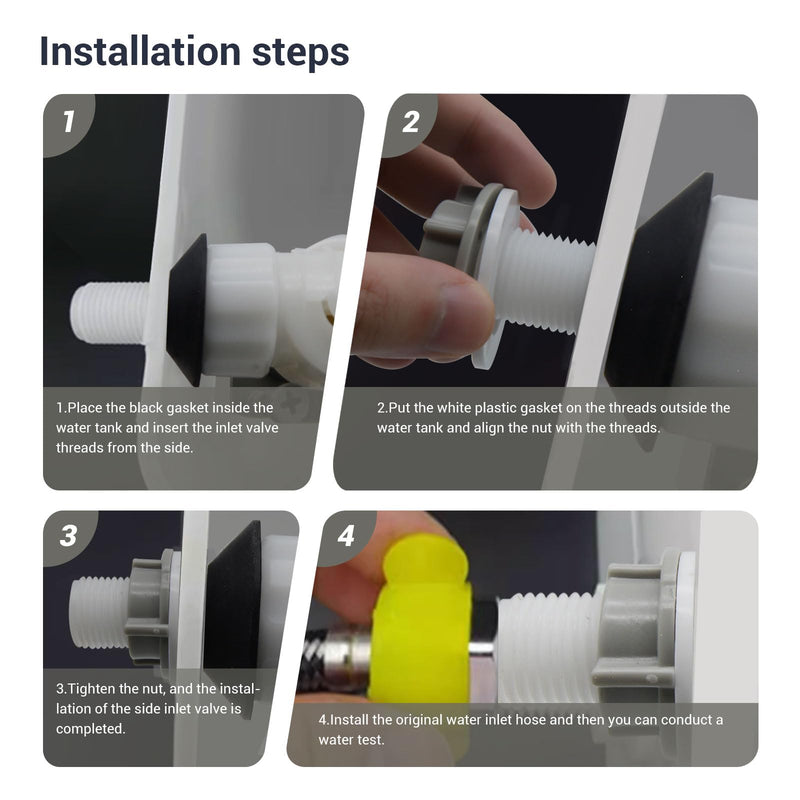 Installation steps

1

1.Place the black gasket inside the water tank and insert the inlet valve threads from the side.

2

2.Put the white plastic gasket on the threads outside the water tank and align the nut with the threads.

3

3.Tighten the nut, and the installation of the side inlet valve is completed.

4

4.Install the original water inlet hose and then you can conduct a water test.