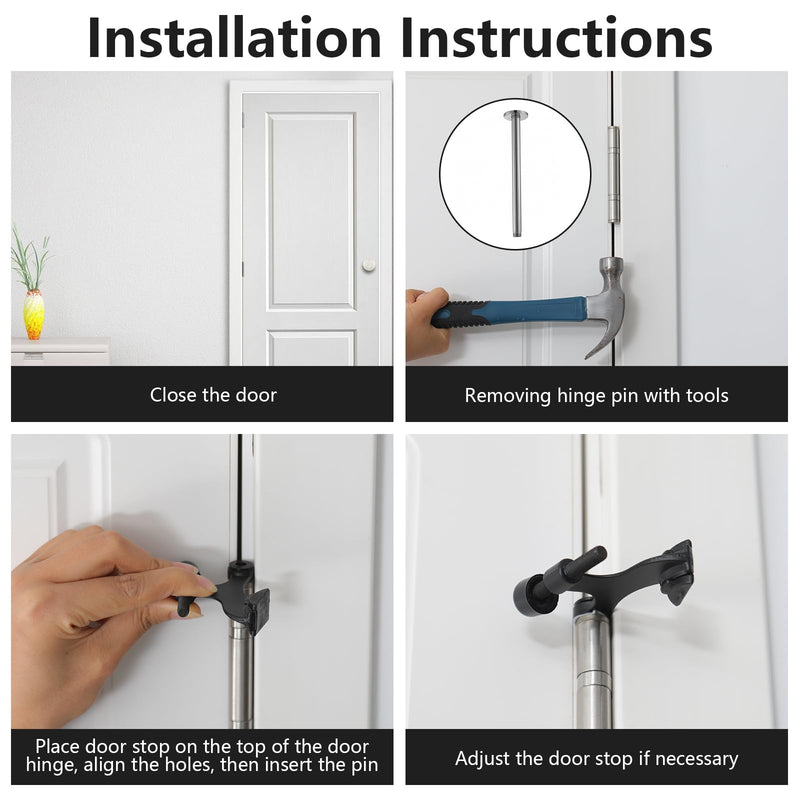 Installation Instructions

Close the door

Removing hinge pin with tools

Place door stop on the top of the door hinge, align the holes, then insert the pin

Adjust the door stop if necessary