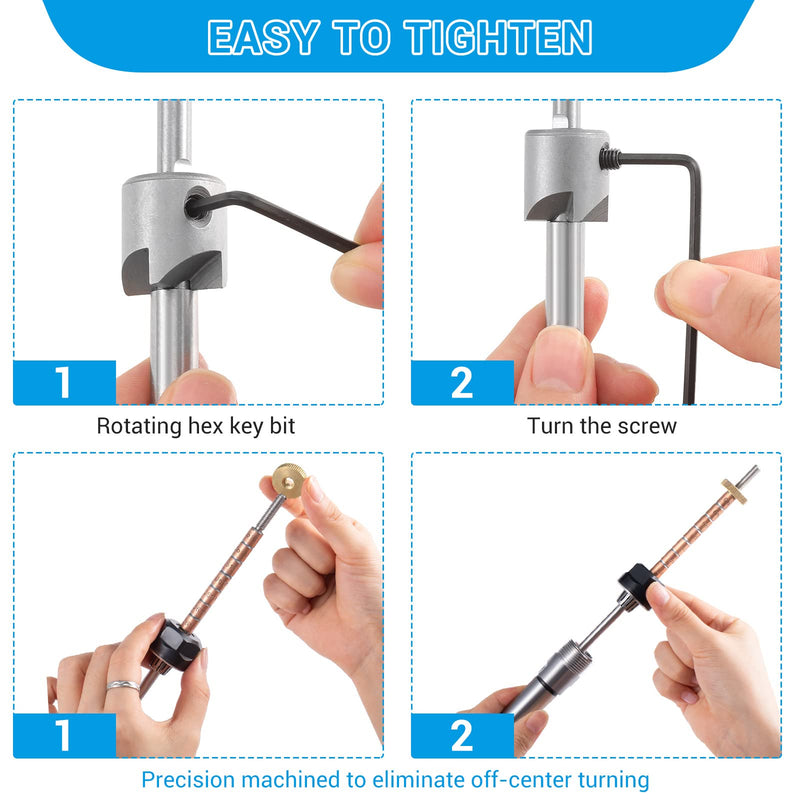 EASY TO TIGHTEN

1

Rotating hex key bit

2

Turn the screw

1

2

Precision machined to eliminate off-center turning