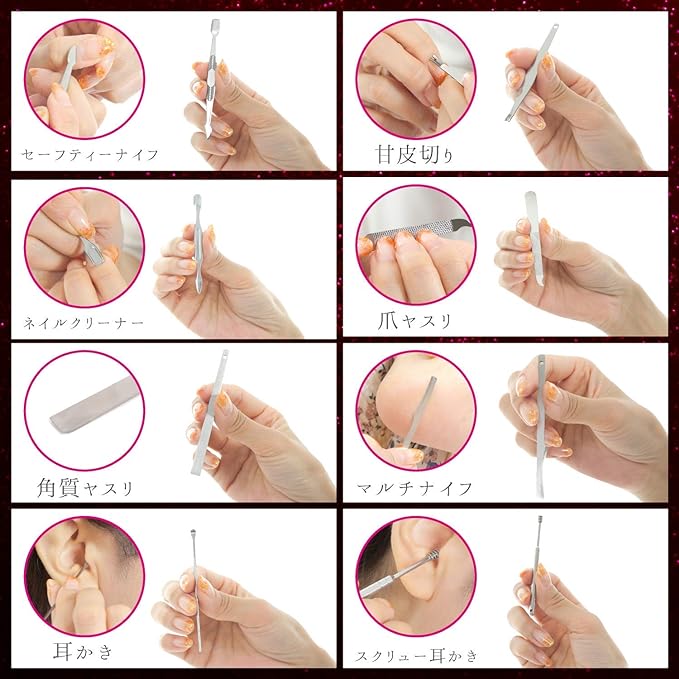 セーフティーナイフ

甘皮切り

ネイルクリーナー

爪ヤスリ

角質ヤスリ

マルチナイフ

耳かき

スクリュー耳かき