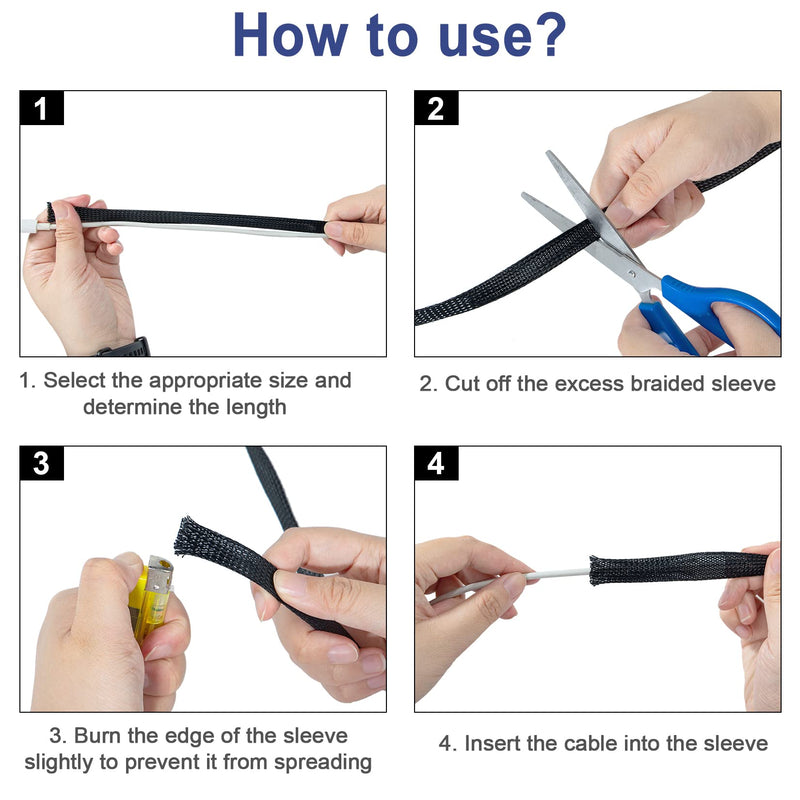 How to use?

1

1. Select the appropriate size and determine the length

2

2. Cut off the excess braided sleeve

3

3. Burn the edge of the sleeve slightly to prevent it from spreading

4

4. Insert the cable into the sleeve