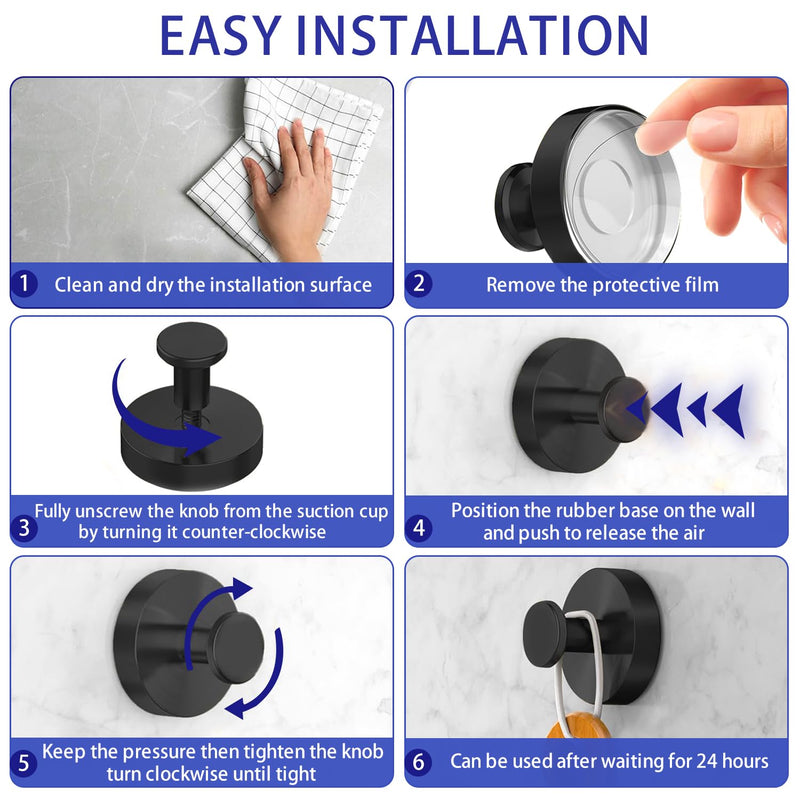 EASY INSTALLATION

1 Clean and dry the installation surface

2 Remove the protective film

3 Fully unscrew the knob from the suction cup by turning it counter-clockwise

4 Position the rubber base on the wall and push to release the air

5 Keep the pressure then tighten the knob turn clockwise until tight

6 Can be used after waiting for 24 hours