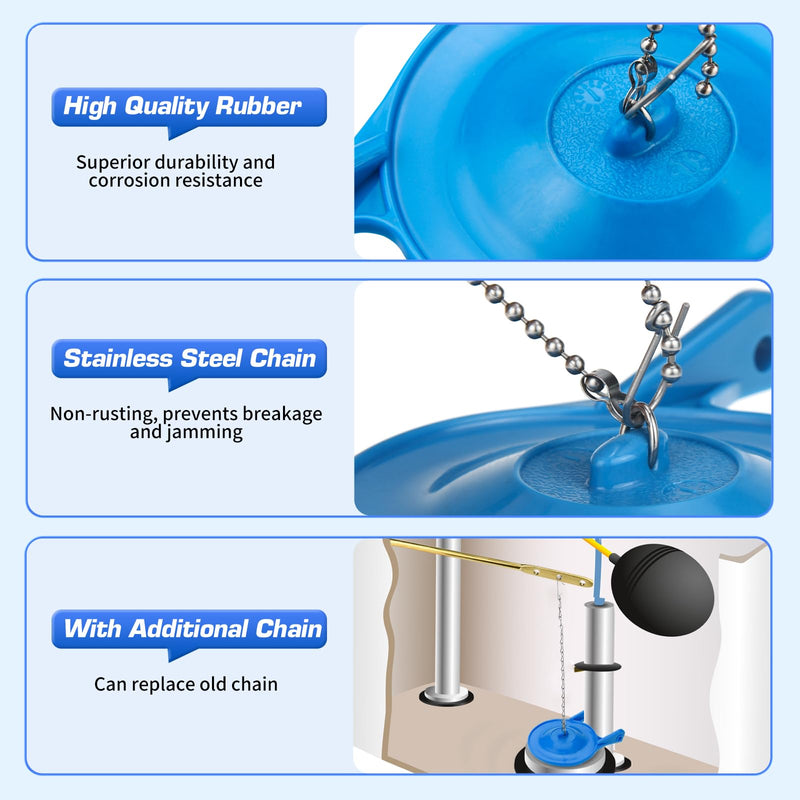 High Quality Rubber

Superior durability and corrosion resistance

Stainless Steel Chain

Non-rusting, prevents breakage and jamming

With Additional Chain

Can replace old chain