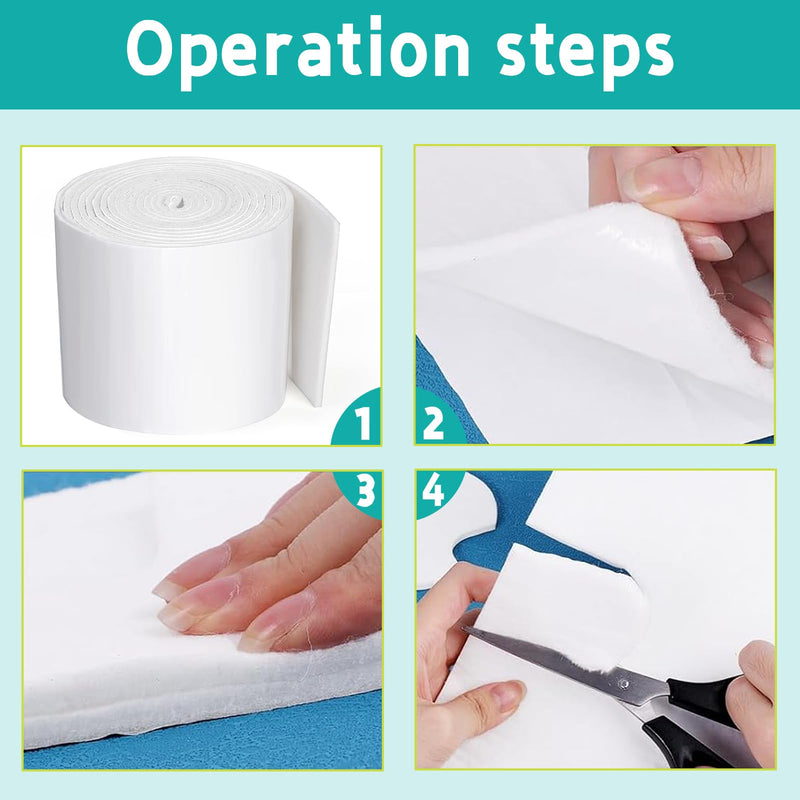 Operation steps

1

2

3

4