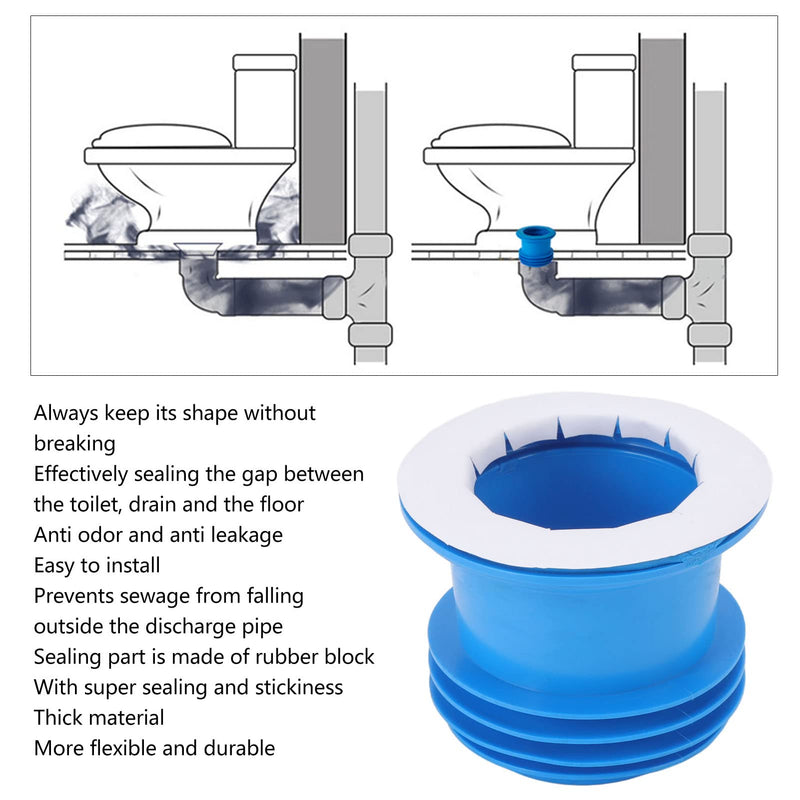 Always keep its shape without breaking
Effectively sealing the gap between the toilet, drain and the floor
Anti odor and anti leakage
Easy to install
Prevents sewage from falling outside the discharge pipe
Sealing part is made of rubber block
With super sealing and stickiness
Thick material
More flexible and durable