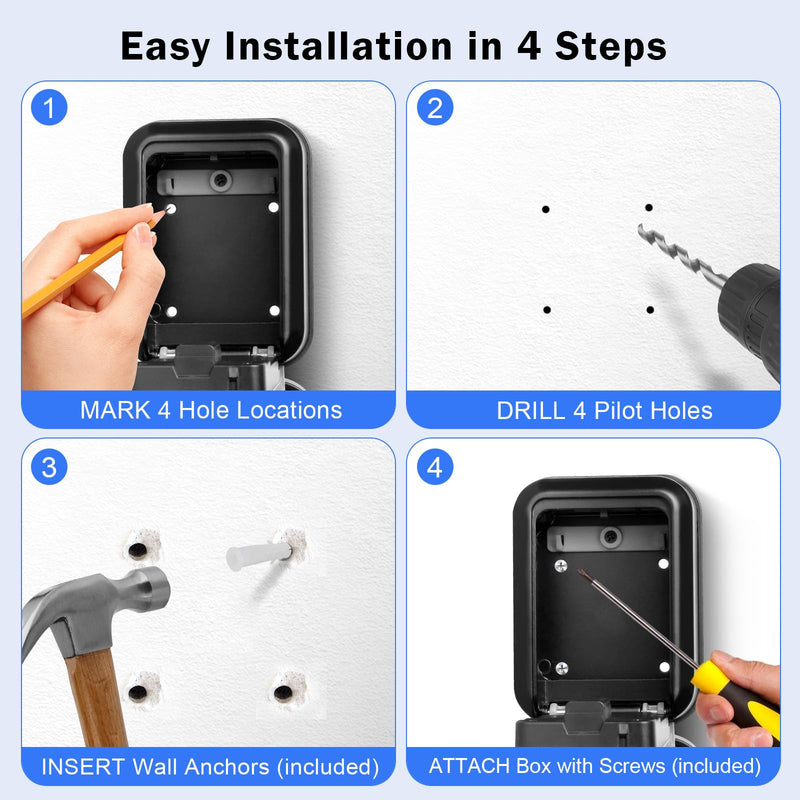 Easy Installation in 4 Steps

1

MARK 4 Hole Locations

2

DRILL 4 Pilot Holes

3

INSERT Wall Anchors (included)

4

ATTACH Box with Screws (included)