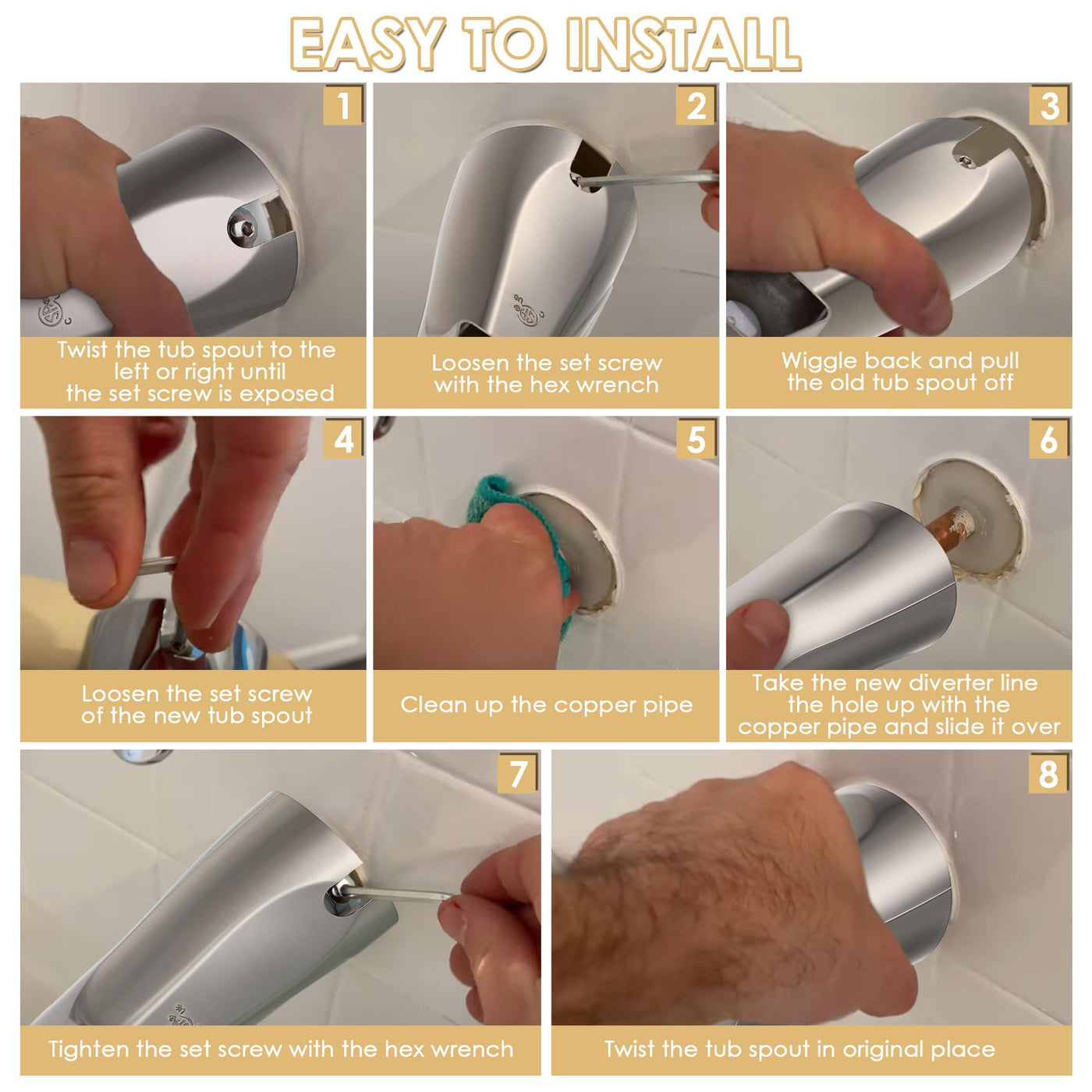 EASY TO INSTALL

1
Twist the tub spout to the left or right until the set screw is exposed

2
Loosen the set screw with the hex wrench

3
Wiggle back and pull the old tub spout off

4
Loosen the set screw of the new tub spout

5
Clean up the copper pipe

6
Take the new diverter line the hole up with the copper pipe and slide it over

7
Tighten the set screw with the hex wrench

8
Twist the tub spout in original place