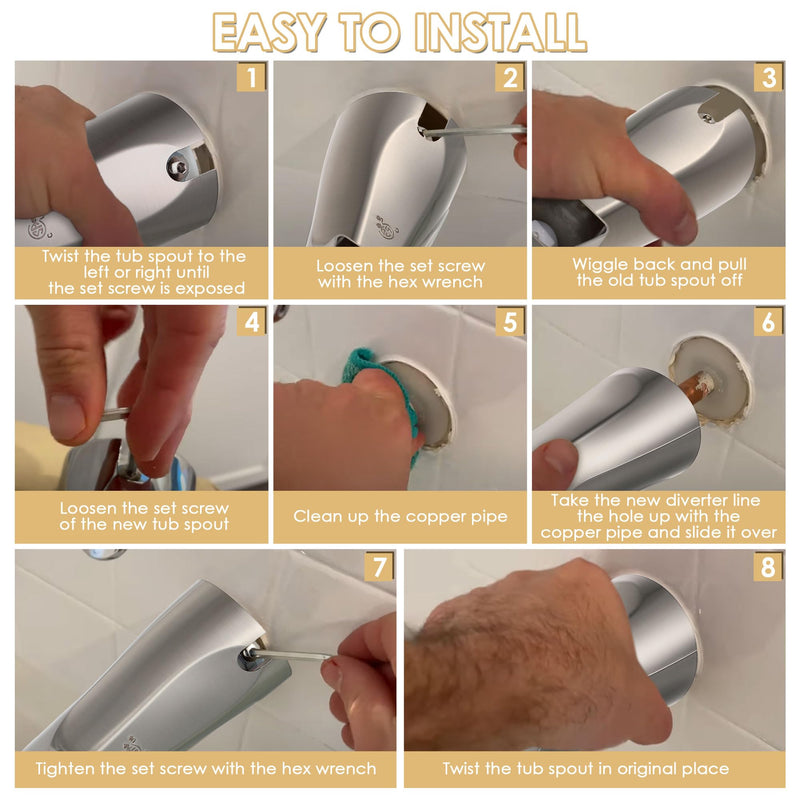 EASY TO INSTALL

1
Twist the tub spout to the left or right until the set screw is exposed

2
Loosen the set screw with the hex wrench

3
Wiggle back and pull the old tub spout off

4
Loosen the set screw of the new tub spout

5
Clean up the copper pipe

6
Take the new diverter line the hole up with the copper pipe and slide it over

7
Tighten the set screw with the hex wrench

8
Twist the tub spout in original place