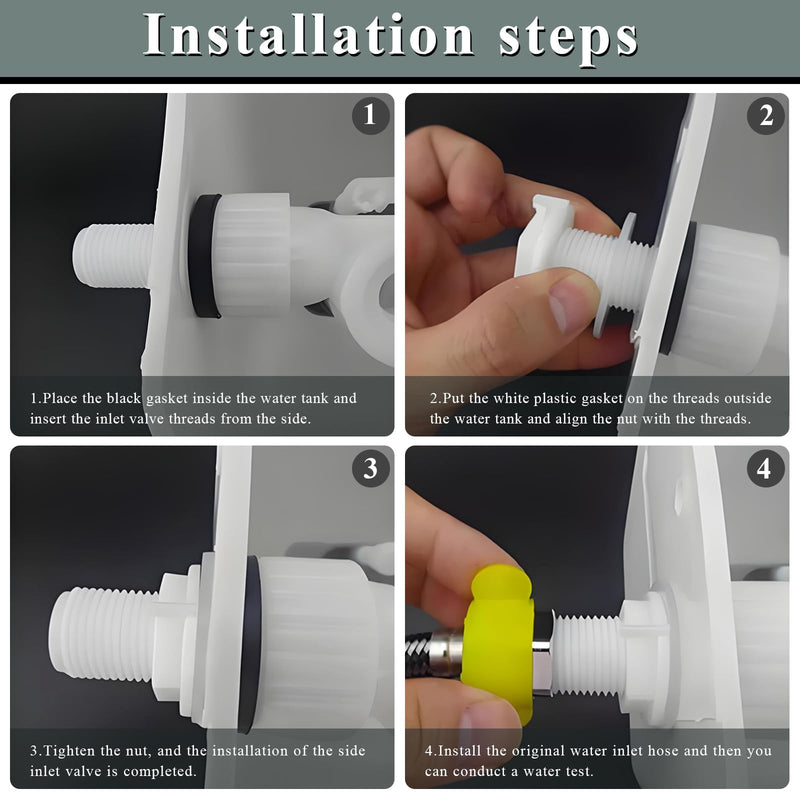 Installation steps

1

1.Place the black gasket inside the water tank and insert the inlet valve threads from the side.

2

2.Put the white plastic gasket on the threads outside the water tank and align the nut with the threads.

3

3.Tighten the nut, and the installation of the side inlet valve is completed.

4

4.Install the original water inlet hose and then you can conduct a water test.