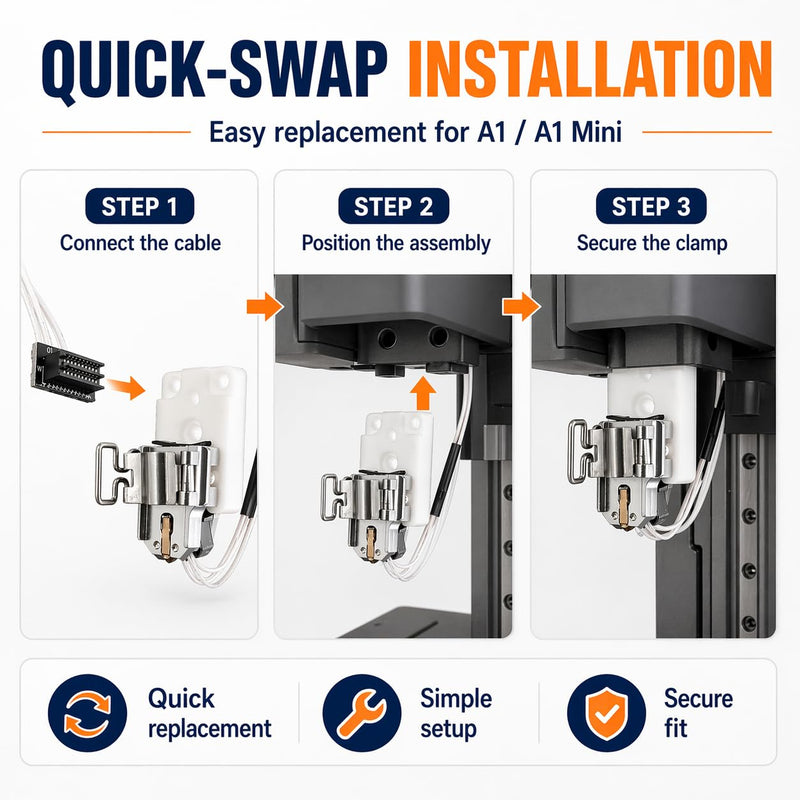 QUICK-SWAP INSTALLATION

Easy replacement for A1 / A1 Mini

STEP 1
Connect the cable

STEP 2
Position the assembly

STEP 3
Secure the clamp

Quick
replacement

Simple
setup

Secure
fit