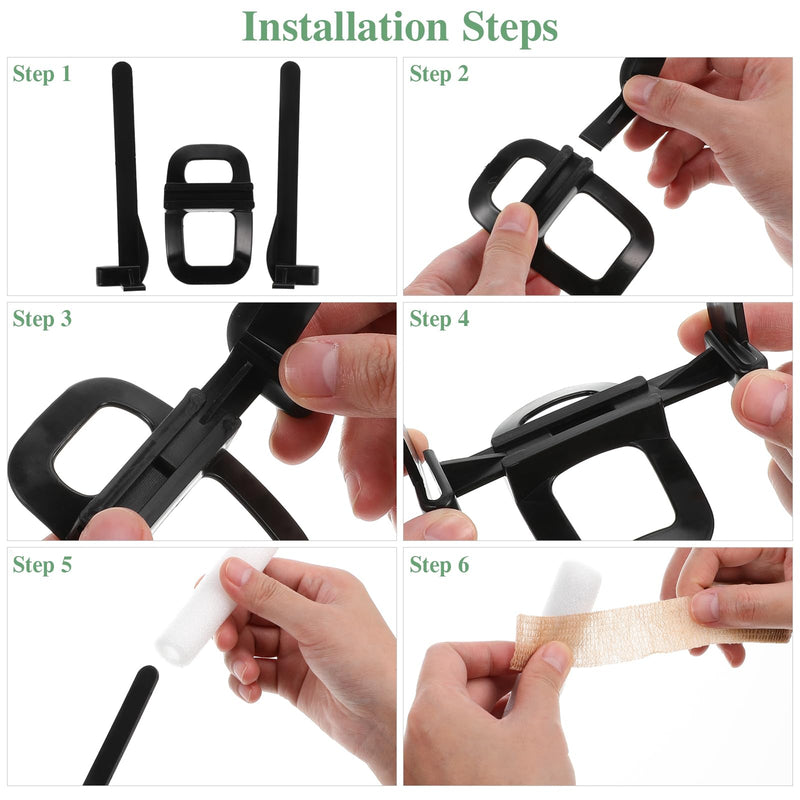 Installation Steps

Step 1

Step 2

Step 3

Step 4

Step 5

Step 6