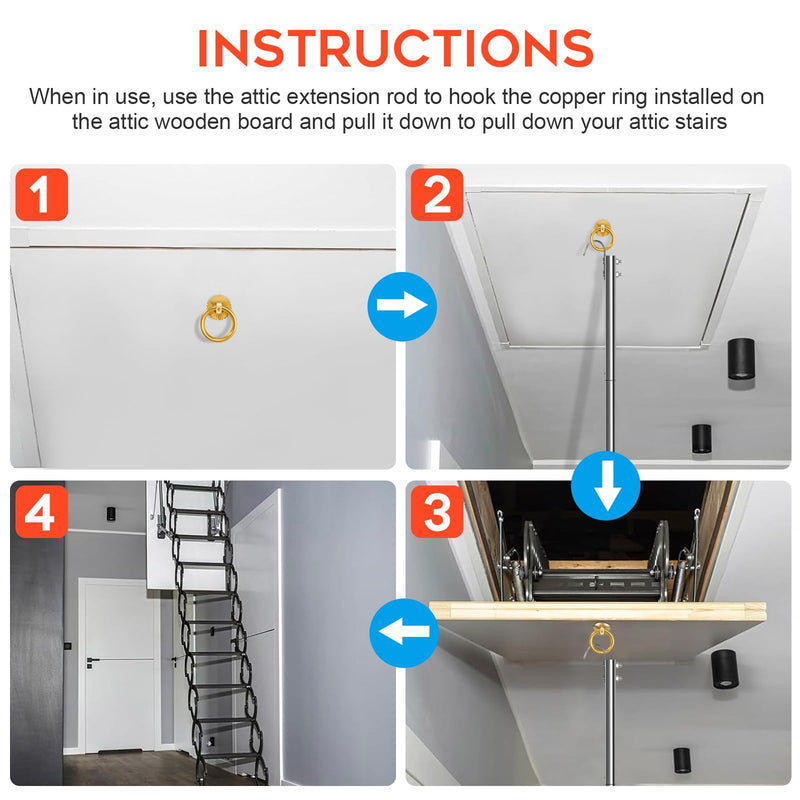 INSTRUCTIONS

When in use, use the attic extension rod to hook the copper ring installed on the attic wooden board and pull it down to pull down your attic stairs

1

2

4

3