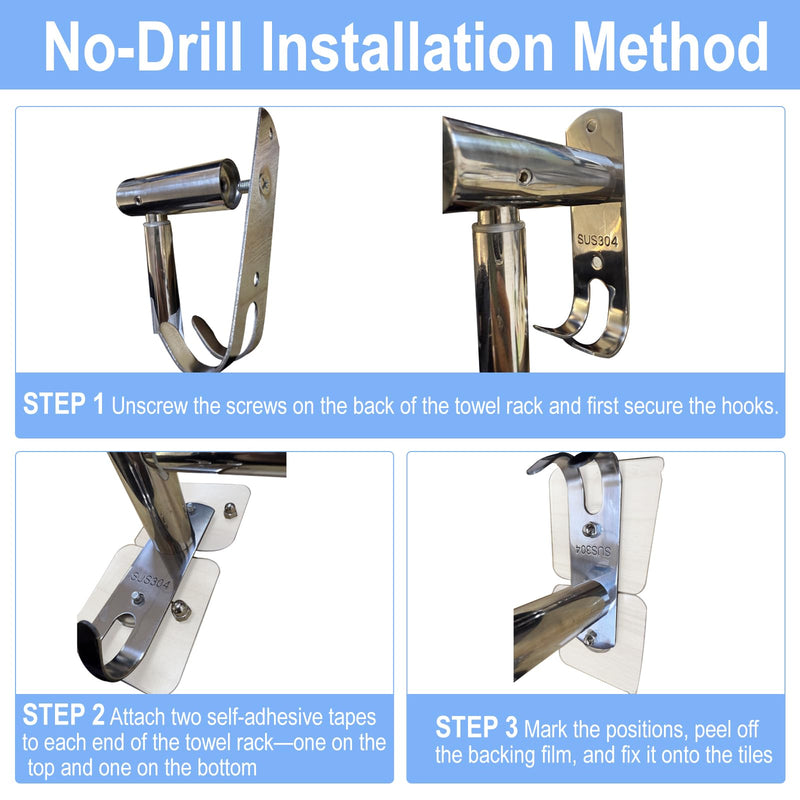 No-Drill Installation Method

SUS304

STEP 1 Unscrew the screws on the back of the towel rack and first secure the hooks.

SUS304

STEP 2 Attach two self-adhesive tapes to each end of the towel rack—one on the top and one on the bottom

SUS304

STEP 3 Mark the positions, peel off the backing film, and fix it onto the tiles