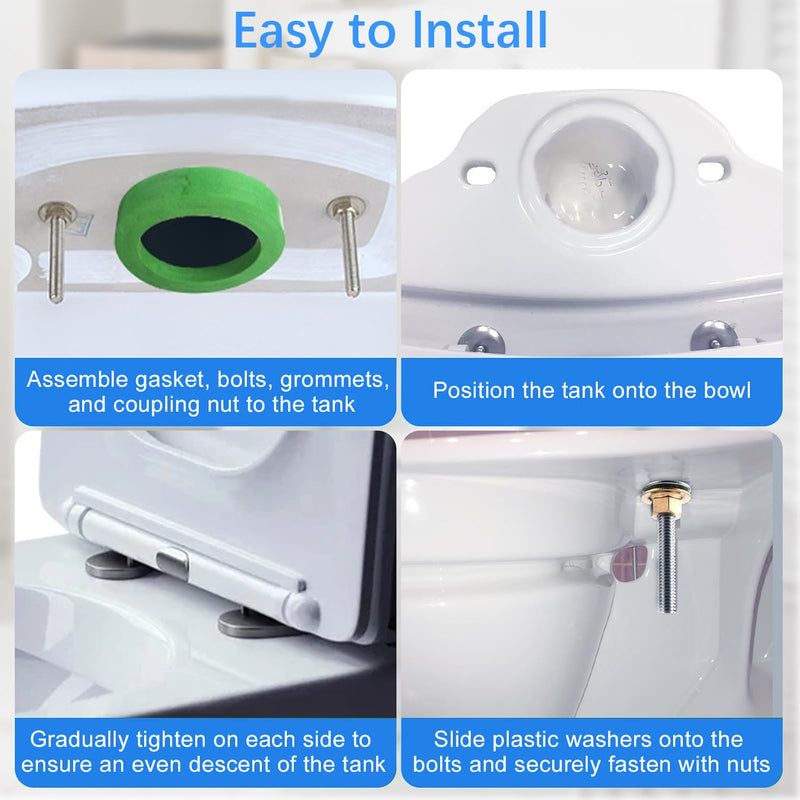 Easy to Install

Assemble gasket, bolts, grommets, and coupling nut to the tank

Position the tank onto the bowl

Gradually tighten on each side to ensure an even descent of the tank

Slide plastic washers onto the bolts and securely fasten with nuts