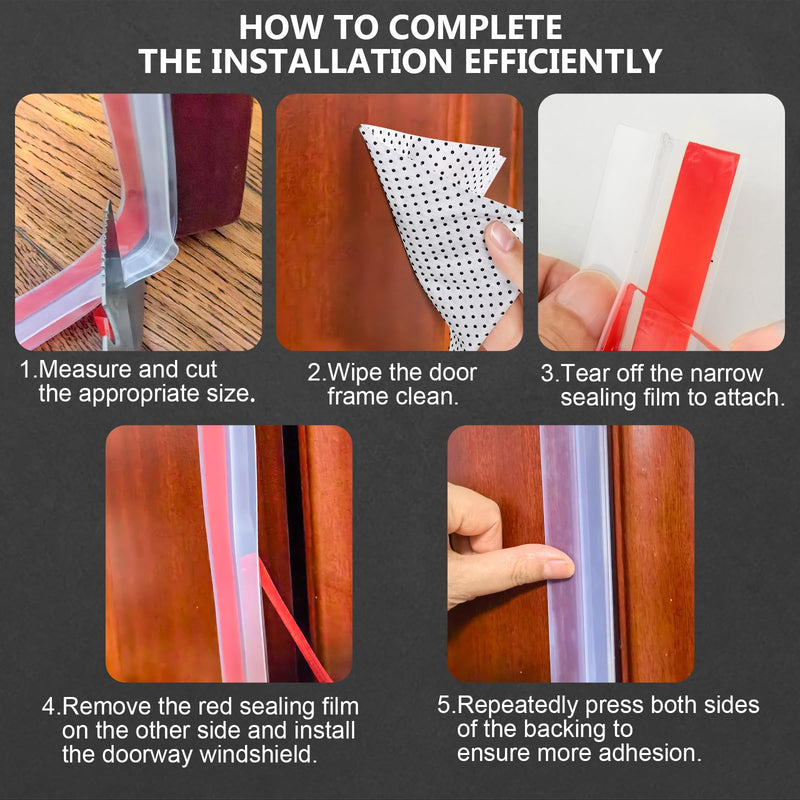 HOW TO COMPLETE
THE INSTALLATION EFFICIENTLY

1.Measure and cut the appropriate size.

2.Wipe the door frame clean.

3.Tear off the narrow sealing film to attach.

4.Remove the red sealing film on the other side and install the doorway windshield.

5.Repeatedly press both sides of the backing to ensure more adhesion.