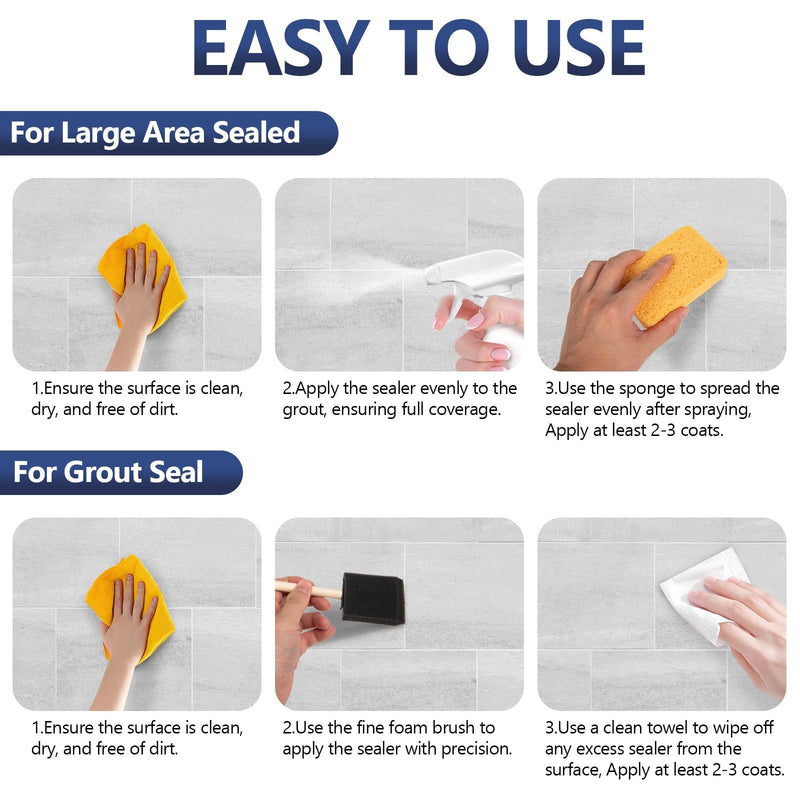 EASY TO USE

For Large Area Sealed

1.Ensure the surface is clean, dry, and free of dirt.

2.Apply the sealer evenly to the grout, ensuring full coverage.

3.Use the sponge to spread the sealer evenly after spraying, Apply at least 2-3 coats.

For Grout Seal

1.Ensure the surface is clean, dry, and free of dirt.

2.Use the fine foam brush to apply the sealer with precision.

3.Use a clean towel to wipe off any excess sealer from the surface, Apply at least 2-3 coats.