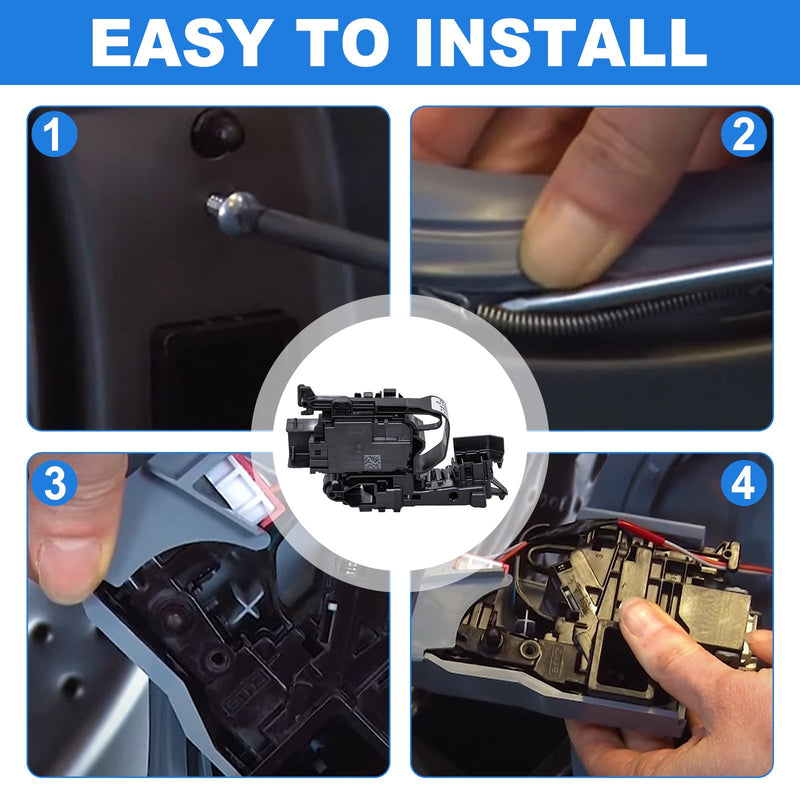 EASY TO INSTALL

1

2

3

4