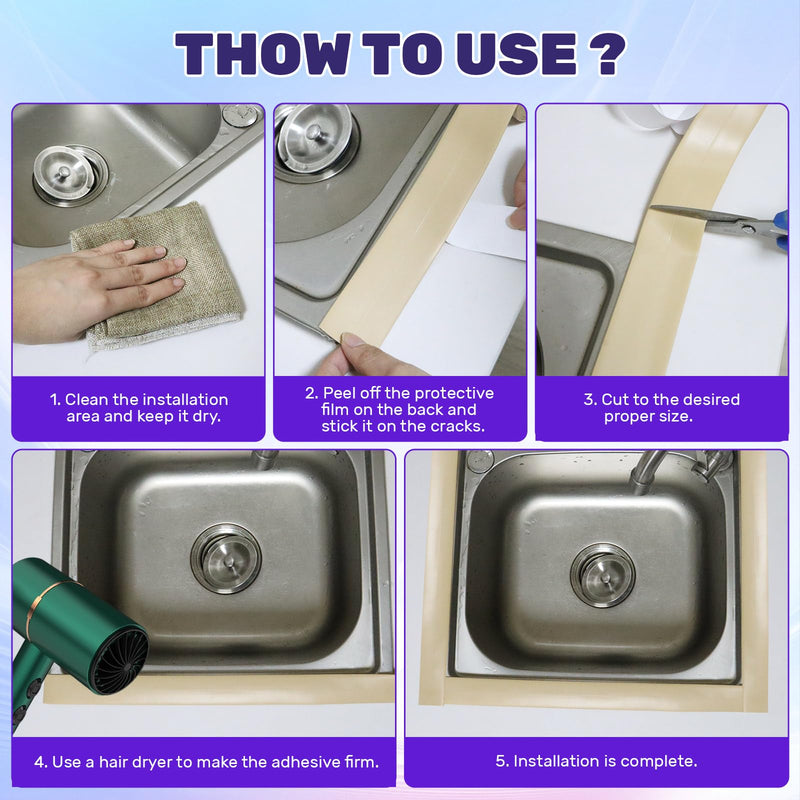 THOW TO USE ?

1. Clean the installation area and keep it dry.

2. Peel off the protective film on the back and stick it on the cracks.

3. Cut to the desired proper size.

4. Use a hair dryer to make the adhesive firm.

5. Installation is complete.