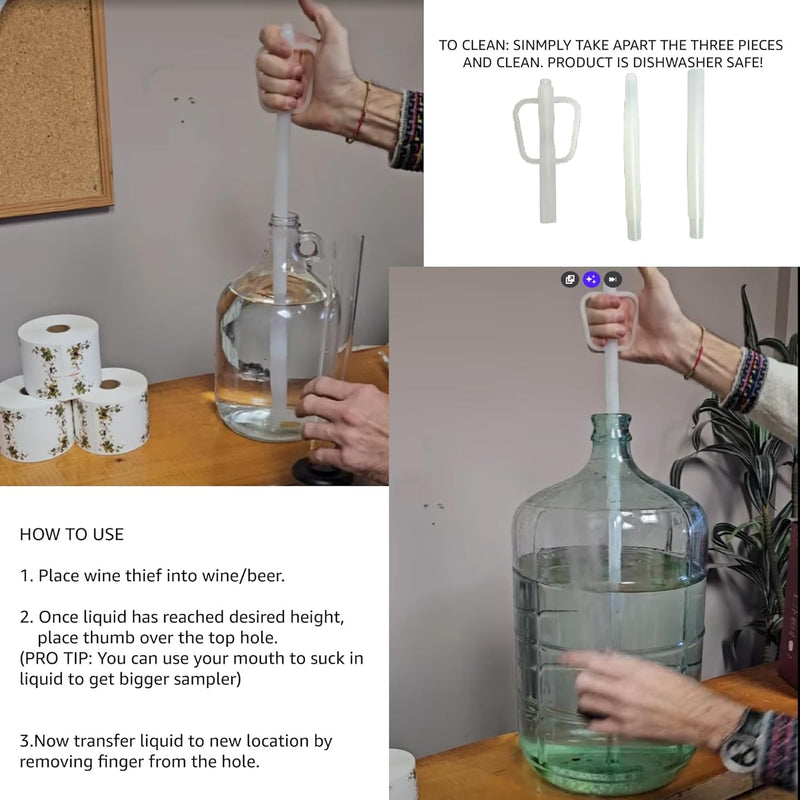 TO CLEAN: SINMPLY TAKE APART THE THREE PIECES AND CLEAN. PRODUCT IS DISHWASHER SAFE!

HOW TO USE

1. Place wine thief into wine/beer.

2. Once liquid has reached desired height, place thumb over the top hole.
(PRO TIP: You can use your mouth to suck in liquid to get bigger sampler)

3.Now transfer liquid to new location by removing finger from the hole.