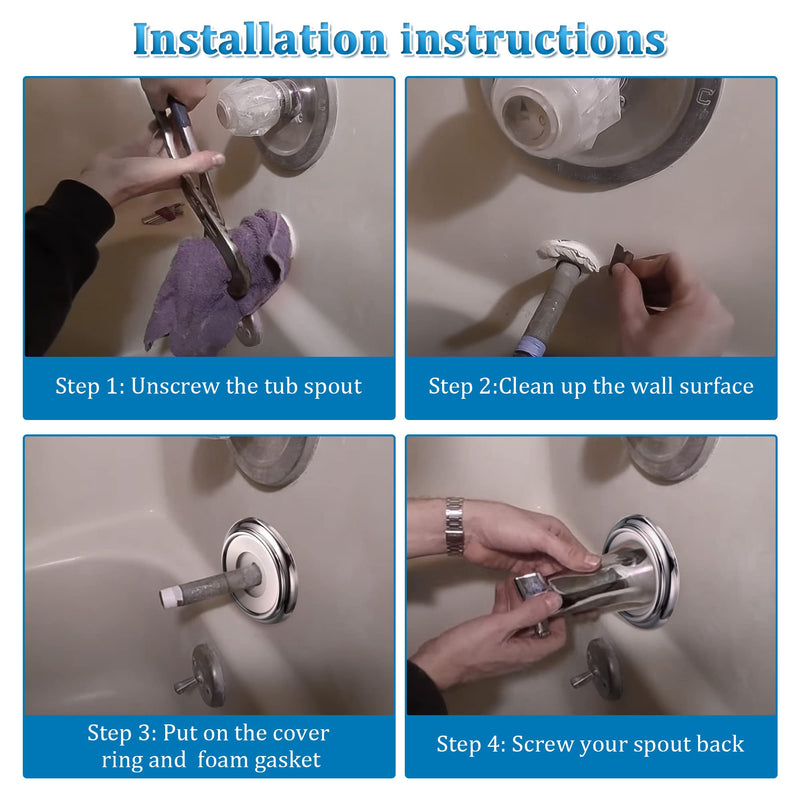 Installation instructions

Step 1: Unscrew the tub spout

Step 2:Clean up the wall surface

Step 3: Put on the cover ring and foam gasket

Step 4: Screw your spout back