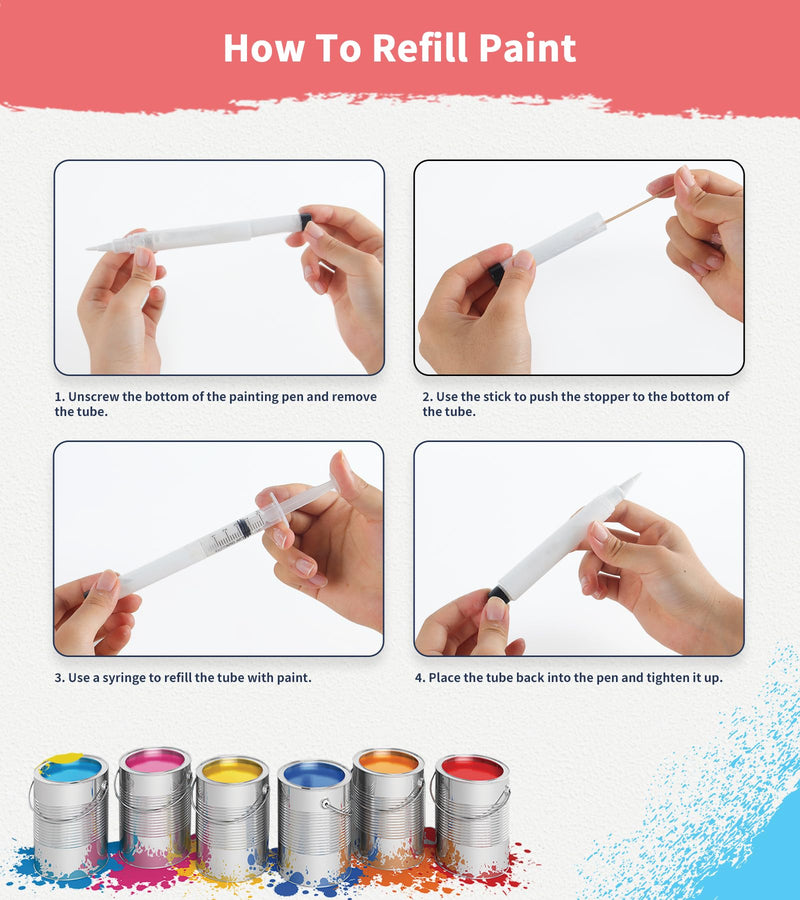 How To Refill Paint

1. Unscrew the bottom of the painting pen and remove the tube.

2. Use the stick to push the stopper to the bottom of the tube.

3. Use a syringe to refill the tube with paint.

4. Place the tube back into the pen and tighten it up.