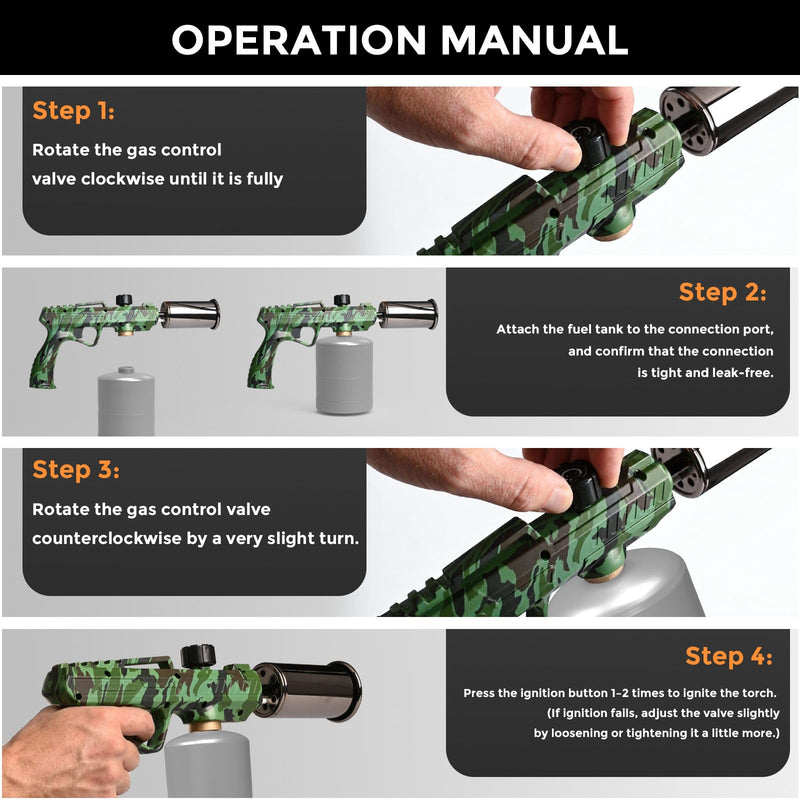 OPERATION MANUAL

Step 1:

Rotate the gas control valve clockwise until it is fully

Step 2:

Attach the fuel tank to the connection port, and confirm that the connection is tight and leak-free.

Step 3:

Rotate the gas control valve counterclockwise by a very slight turn.

Step 4:

Press the ignition button 1-2 times to ignite the torch. (If ignition fails, adjust the valve slightly by loosening or tightening it a little more.)