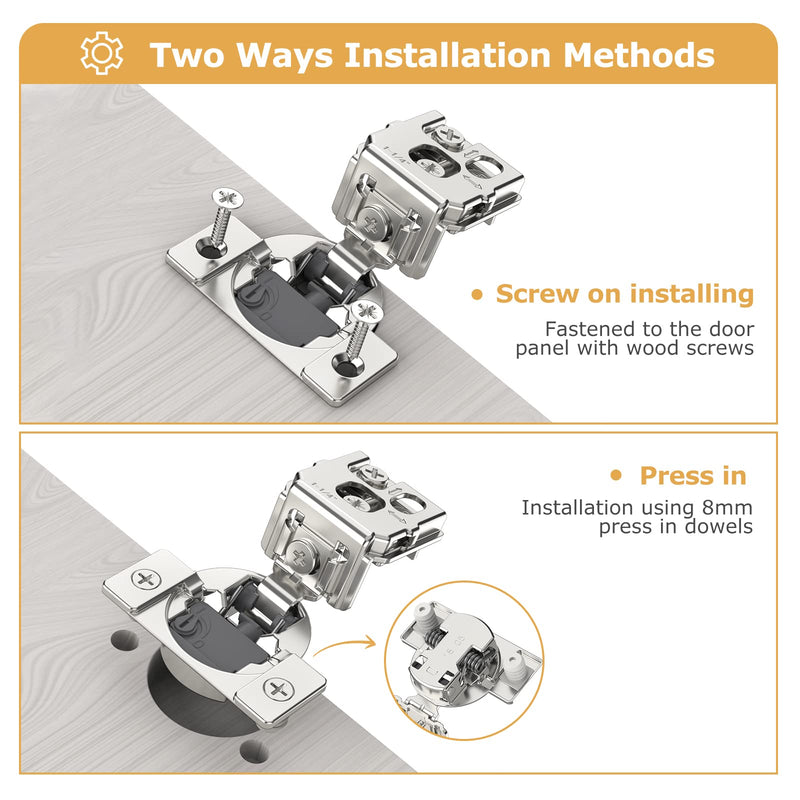 Two Ways Installation Methods

• Screw on installing

Fastened to the door panel with wood screws

• Press in

Installation using 8mm press in dowels