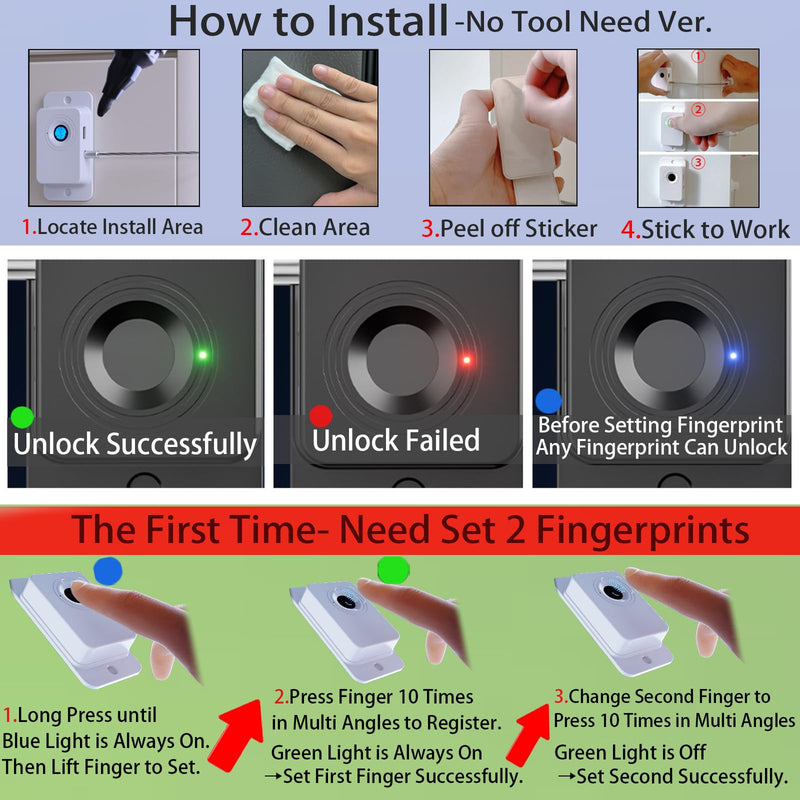 How to Install -No Tool Need Ver.

①
②
③

1.Locate Install Area

2.Clean Area

3.Peel off Sticker

4.Stick to Work

Unlock Successfully

Unlock Failed

Before Setting Fingerprint Any Fingerprint Can Unlock

The First Time- Need Set 2 Fingerprints

1.Long Press until Blue Light is Always On. Then Lift Finger to Set.

2.Press Finger 10 Times in Multi Angles to Register. Green Light is Always On →Set First Finger Successfully.

3.Change Second Finger to Press 10 Times in Multi Angles Green Light is Off →Set Second Successfully.