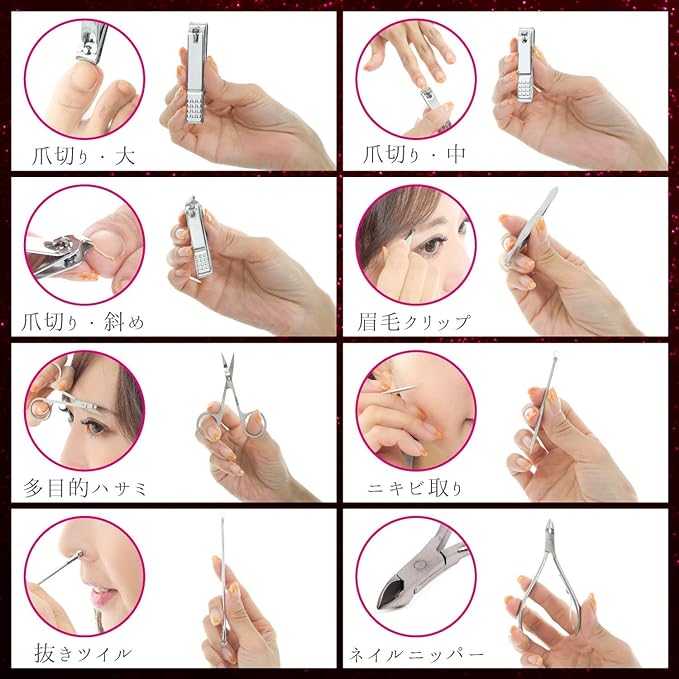 爪切り・大

爪切り・中

爪切り・斜め

眉毛クリップ

多目的ハサミ

ニキビ取り

抜きツイル

ネイルニッパー