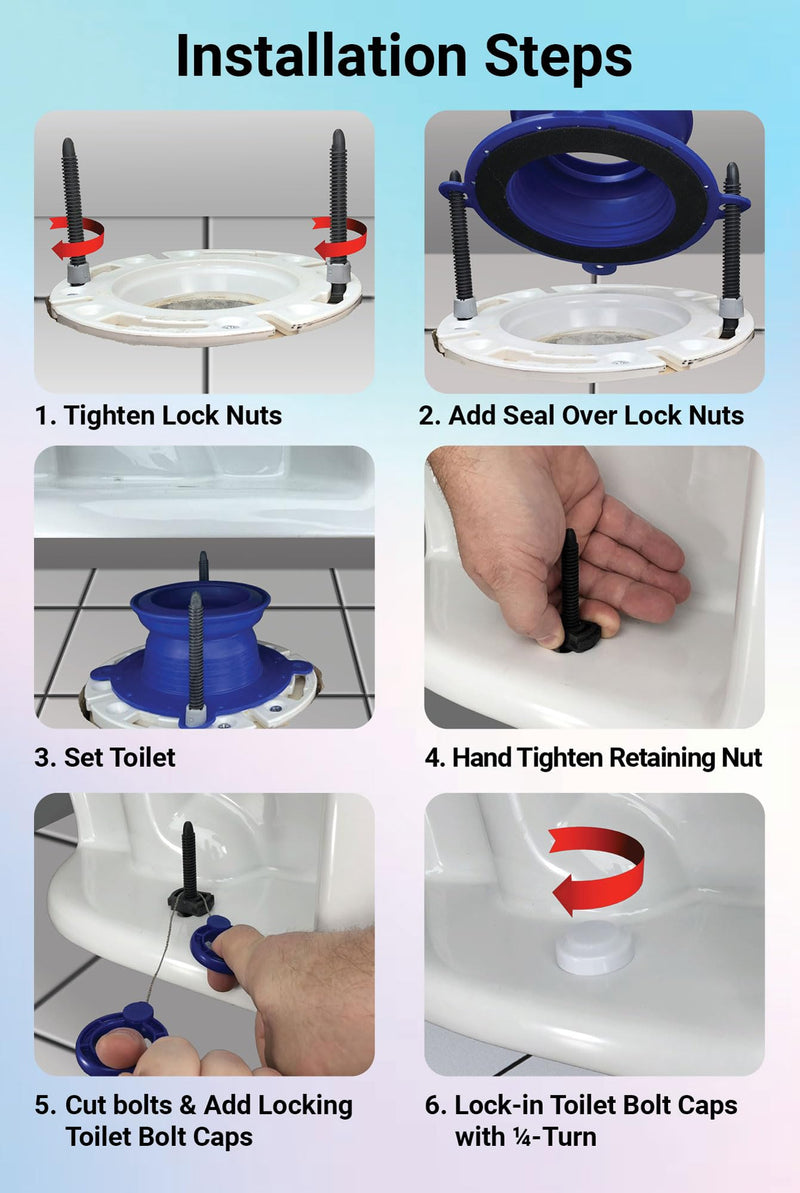 Installation Steps

1. Tighten Lock Nuts

2. Add Seal Over Lock Nuts

3. Set Toilet

4. Hand Tighten Retaining Nut

5. Cut bolts & Add Locking Toilet Bolt Caps

6. Lock-in Toilet Bolt Caps with ¼-Turn