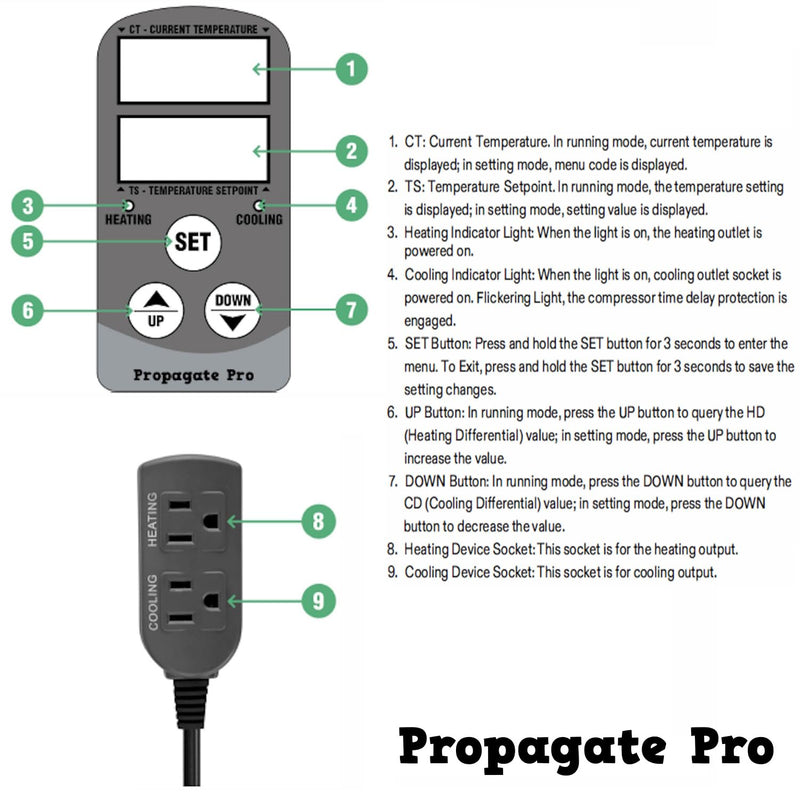 CT - CURRENT TEMPERATURE

1

2

TS - TEMPERATURE SETPOINT

3

HEATING

4

COOLING

5

SET

6

UP

DOWN

7

Propagate Pro

HEATING

8

COOLING

9

1. CT: Current Temperature. In running mode, current temperature is displayed; in setting mode, menu code is displayed.
2. TS: Temperature Setpoint. In running mode, the temperature setting is displayed; in setting mode, setting value is displayed.
3. Heating Indicator Light: When the light is on, the heating outlet is powered on.
4. Cooling Indicator Light: When the light is on, cooling outlet socket is powered on. Flickering Light, the compressor time delay protection is engaged.
5. SET Button: Press and hold the SET button for 3 seconds to enter the menu. To Exit, press and hold the SET button for 3 seconds to save the setting changes.
6. UP Button: In running mode, press the UP button to query the HD (Heating Differential) value; in setting mode, press the UP button to increase the value.
7. DOWN Button: In running mode, press the DOWN button to query the CD (Cooling Differential) value; in setting mode, press the DOWN button to decrease the value.
8. Heating Device Socket: This socket is for the heating output.
9. Cooling Device Socket: This socket is for cooling output.

Propagate Pro