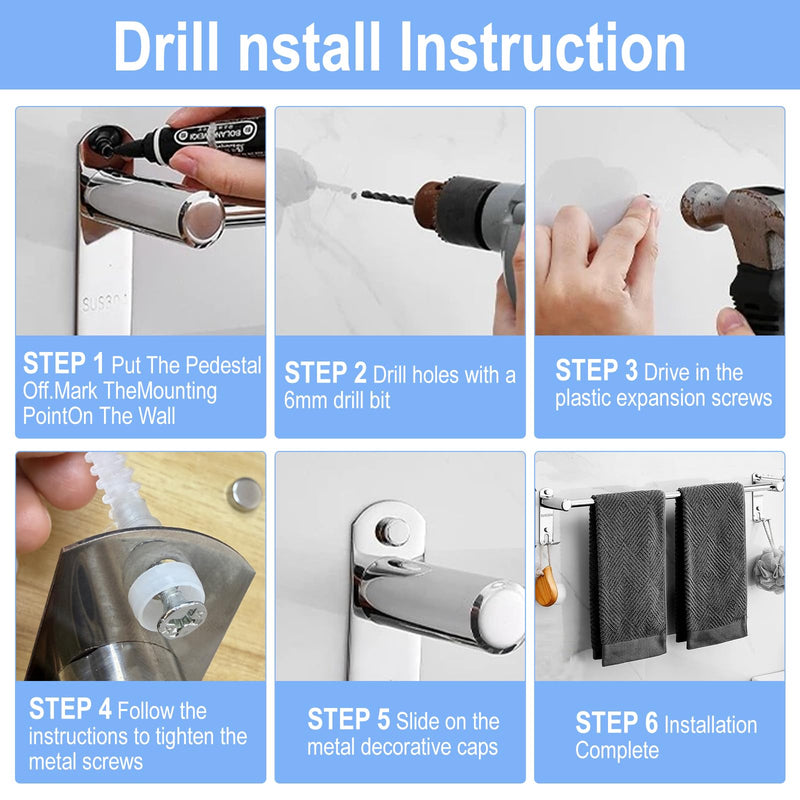 Drill nstall Instruction

STEP 1 Put The Pedestal Off.Mark TheMounting PointOn The Wall

STEP 2 Drill holes with a 6mm drill bit

STEP 3 Drive in the plastic expansion screws

STEP 4 Follow the instructions to tighten the metal screws

STEP 5 Slide on the metal decorative caps

STEP 6 Installation Complete