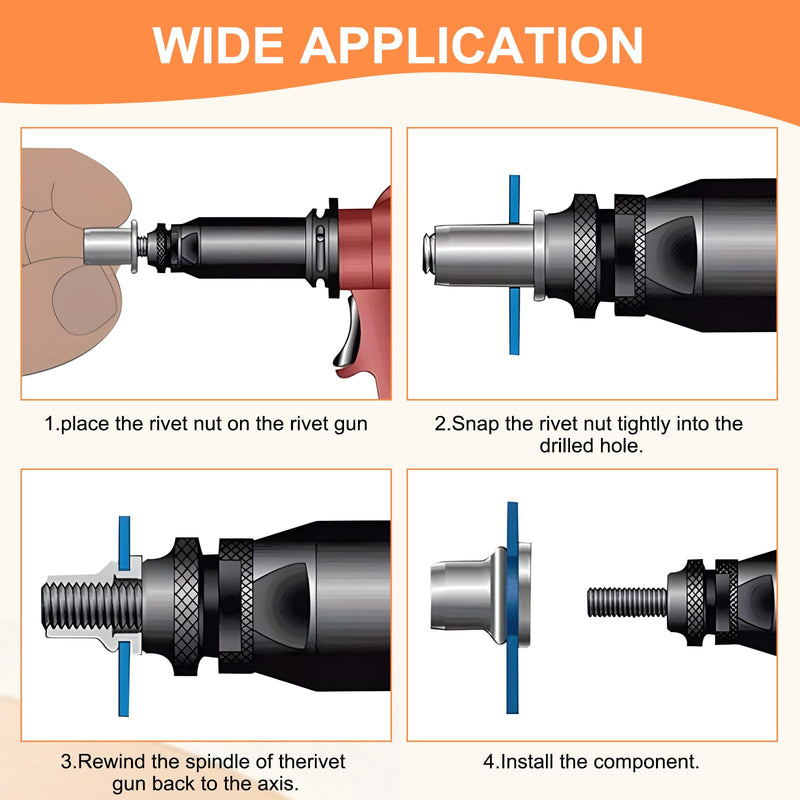 WIDE APPLICATION

1.place the rivet nut on the rivet gun

2.Snap the rivet nut tightly into the drilled hole.

3.Rewind the spindle of therivet gun back to the axis.

4.Install the component.