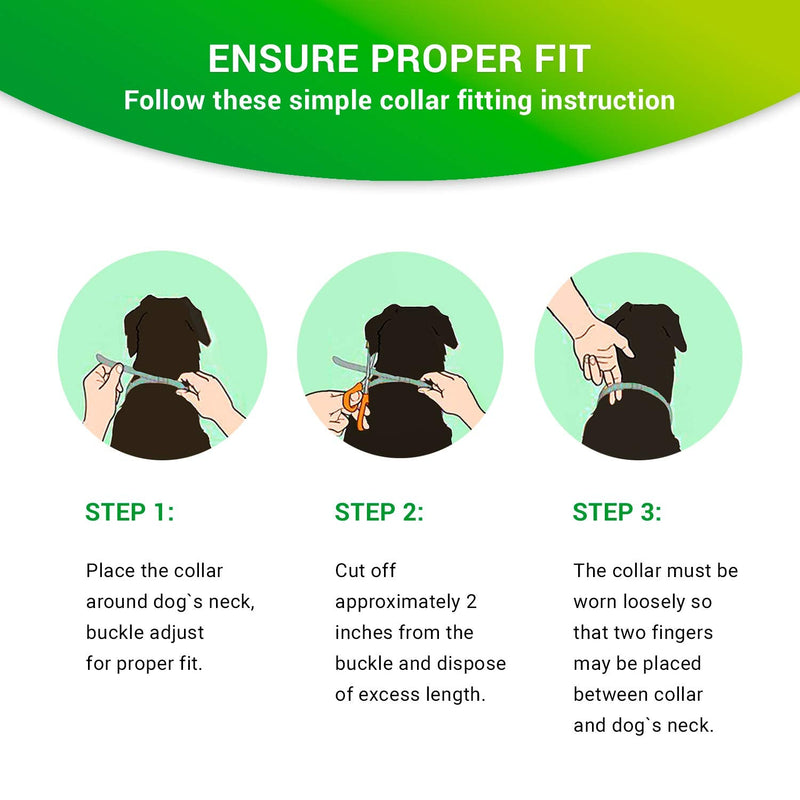 ENSURE PROPER FIT
Follow these simple collar fitting instruction

STEP 1:

Place the collar around dog`s neck, buckle adjust for proper fit.

STEP 2:

Cut off approximately 2 inches from the buckle and dispose of excess length.

STEP 3:

The collar must be worn loosely so that two fingers may be placed between collar and dog`s neck.