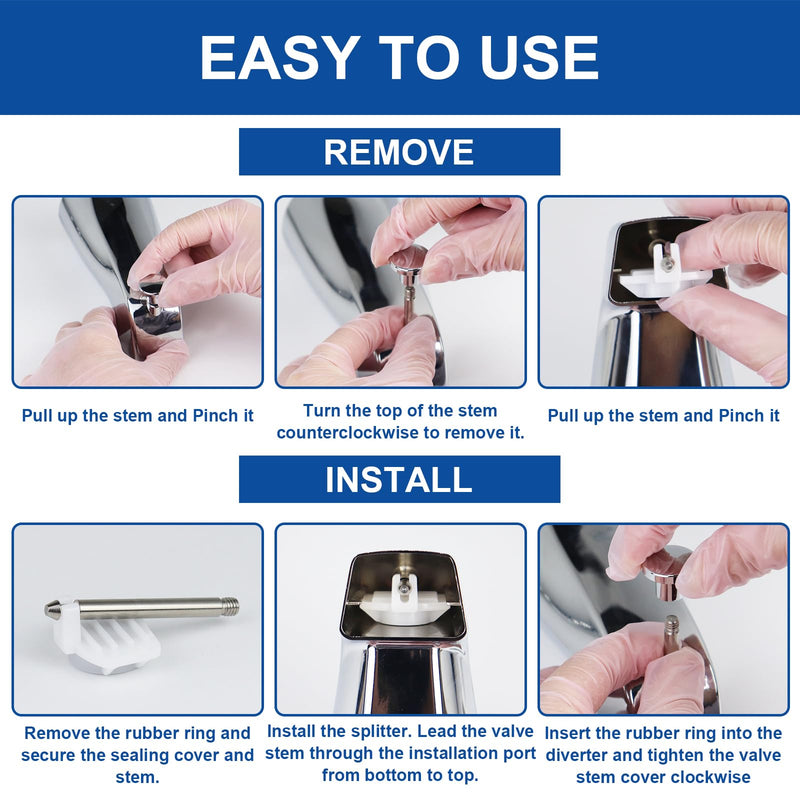 EASY TO USE

REMOVE

Pull up the stem and Pinch it

Turn the top of the stem counterclockwise to remove it.

Pull up the stem and Pinch it

INSTALL

Remove the rubber ring and secure the sealing cover and stem.

Install the splitter. Lead the valve stem through the installation port from bottom to top.

Insert the rubber ring into the diverter and tighten the valve stem cover clockwise