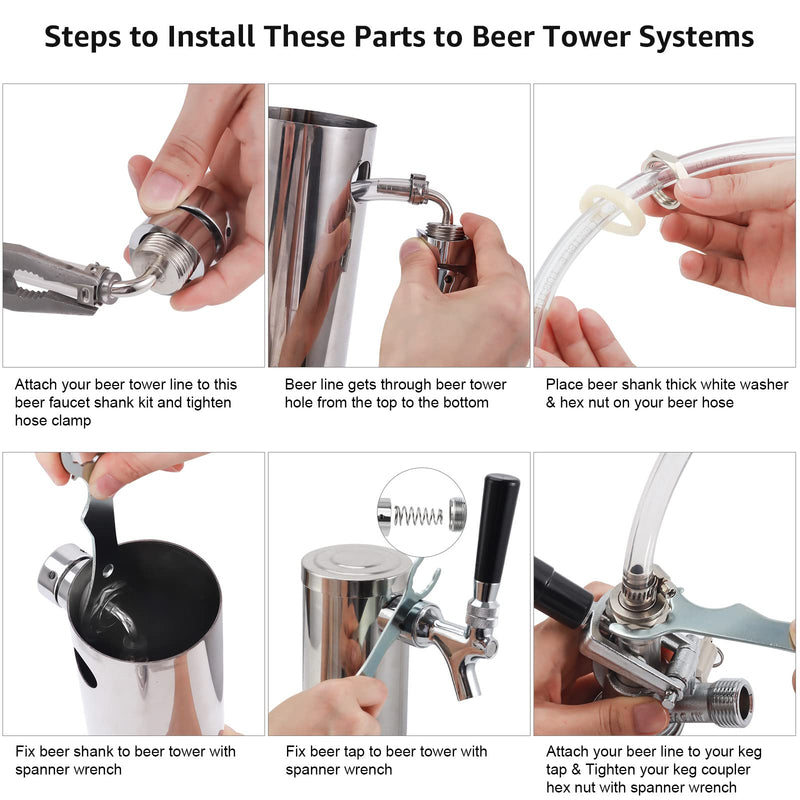 Steps to Install These Parts to Beer Tower Systems

Attach your beer tower line to this beer faucet shank kit and tighten hose clamp

Beer line gets through beer tower hole from the top to the bottom

Place beer shank thick white washer & hex nut on your beer hose

Fix beer shank to beer tower with spanner wrench

Fix beer tap to beer tower with spanner wrench

Attach your beer line to your keg tap & Tighten your keg coupler hex nut with spanner wrench