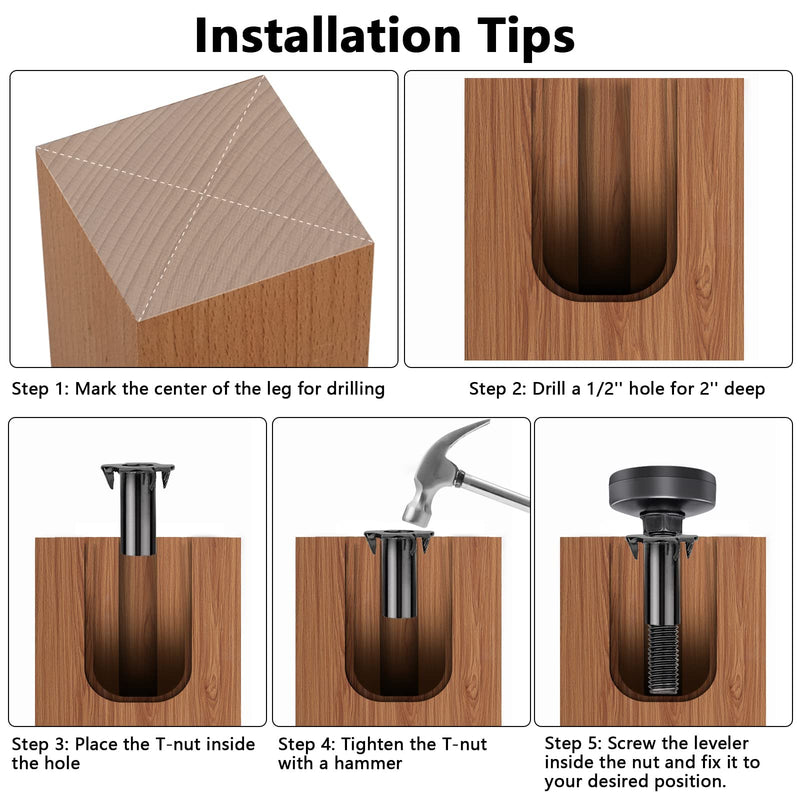 Installation Tips

Step 1: Mark the center of the leg for drilling

Step 2: Drill a 1/2'' hole for 2'' deep

Step 3: Place the T-nut inside the hole

Step 4: Tighten the T-nut with a hammer

Step 5: Screw the leveler inside the nut and fix it to your desired position.