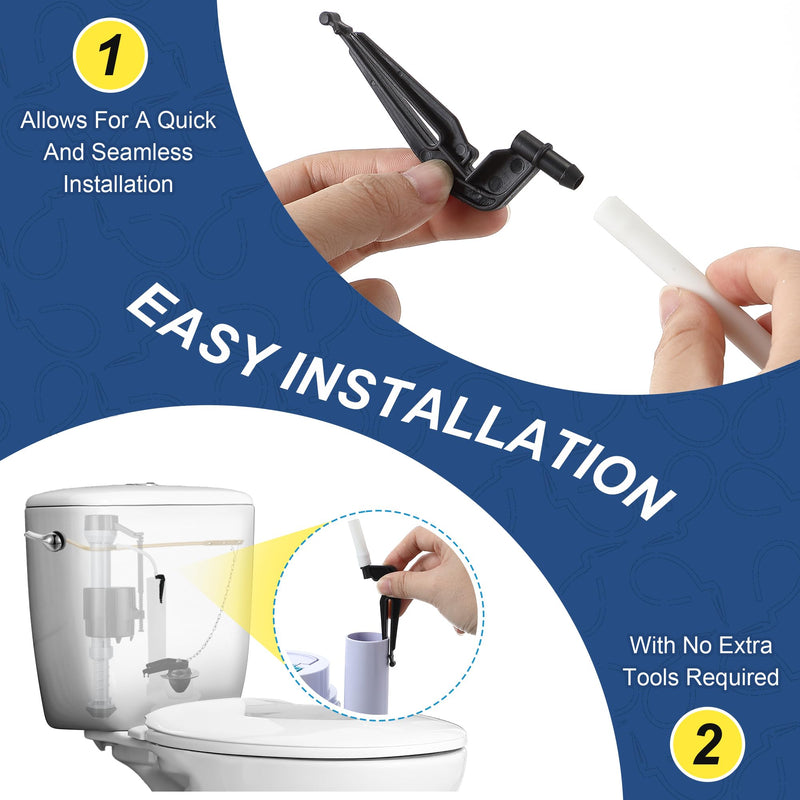 1

Allows For A Quick And Seamless Installation

EASY INSTALLATION

With No Extra Tools Required

2