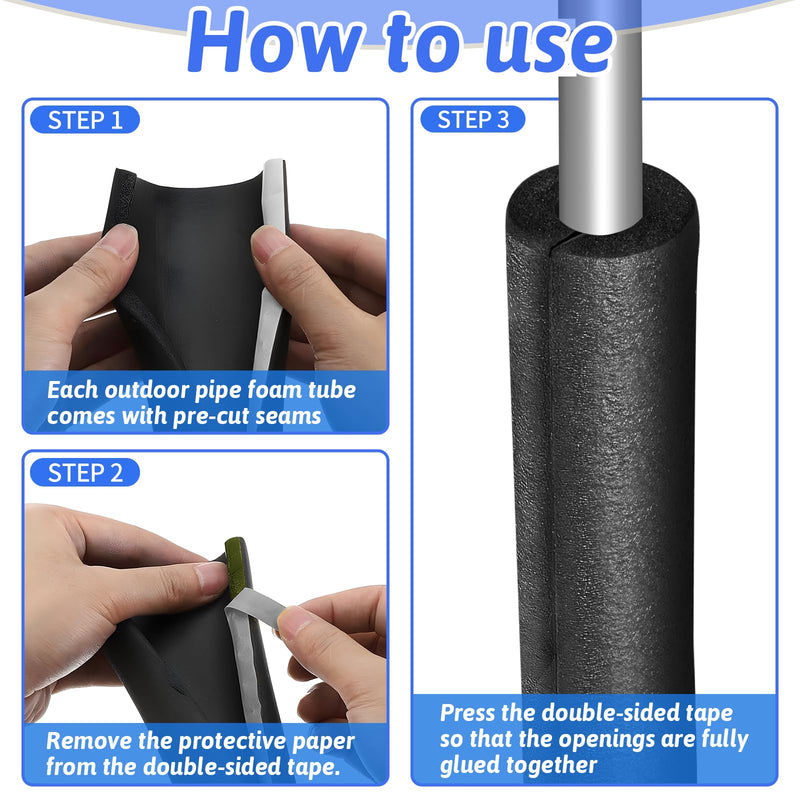 How to use

STEP 1

Each outdoor pipe foam tube comes with pre-cut seams

STEP 2

Remove the protective paper from the double-sided tape.

STEP 3

Press the double-sided tape so that the openings are fully glued together