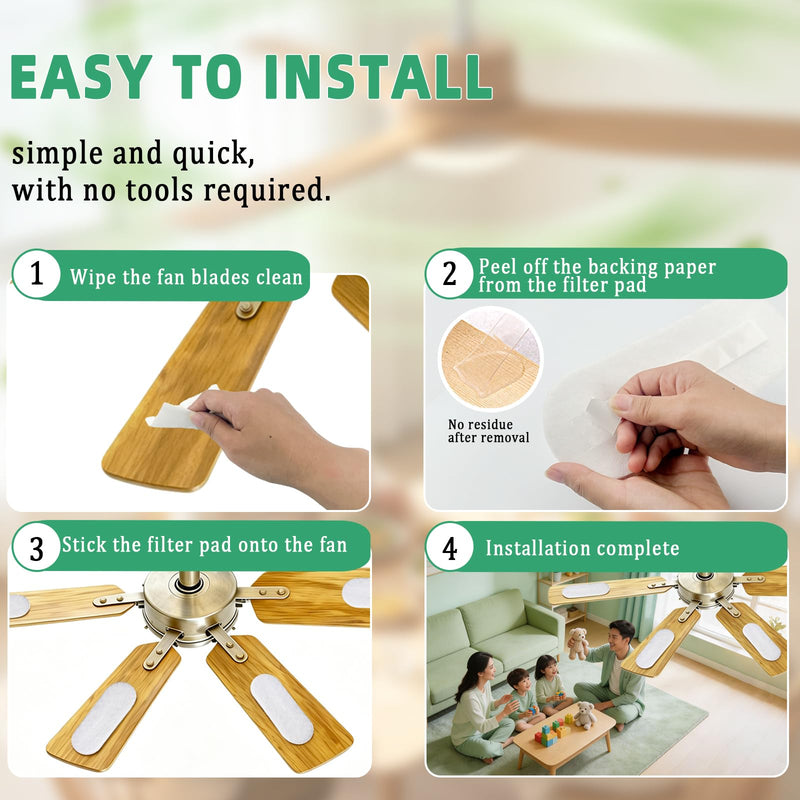 EASY TO INSTALL

simple and quick,
with no tools required.

1 Wipe the fan blades clean

2 Peel off the backing paper from the filter pad

No residue
after removal

3 Stick the filter pad onto the fan

4 Installation complete