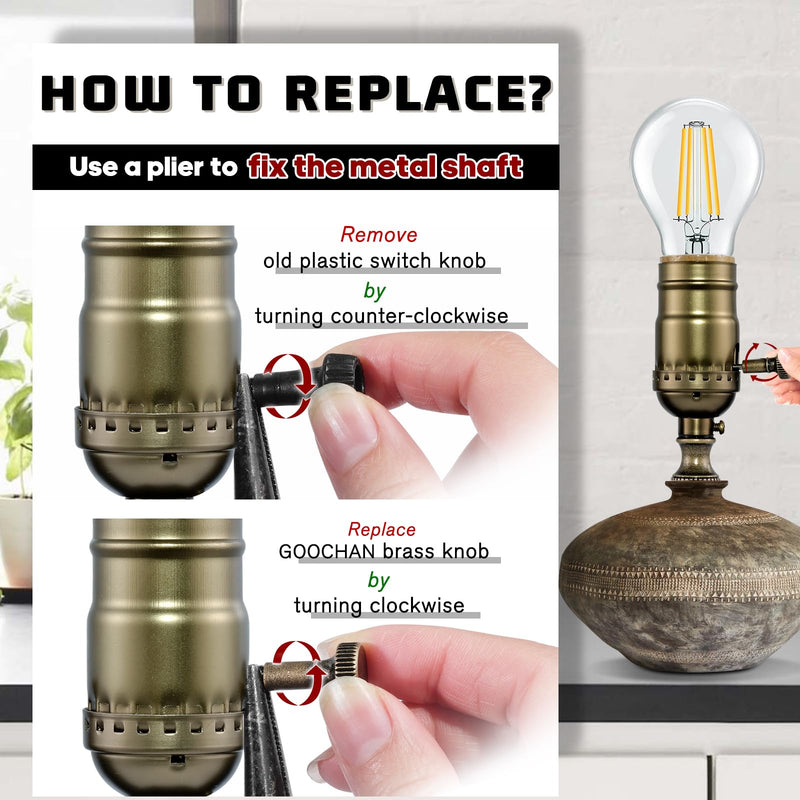 HOW TO REPLACE?

Use a plier to fix the metal shaft

Remove
old plastic switch knob
by
turning counter-clockwise

Replace
GOOCHAN brass knob
by
turning clockwise